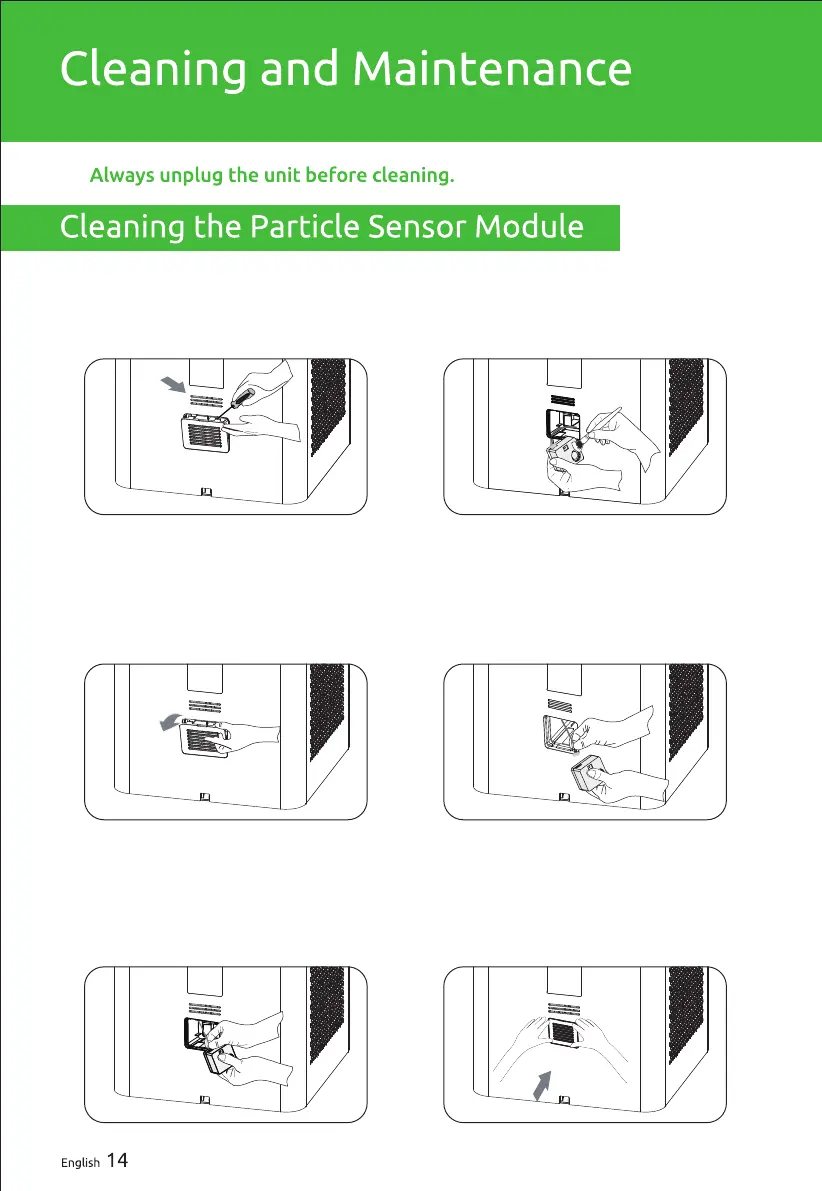 Cleaning and Maintenance

Always unplug the unit before cleaning.

Cleaning the Particle Sensor Module

English 14