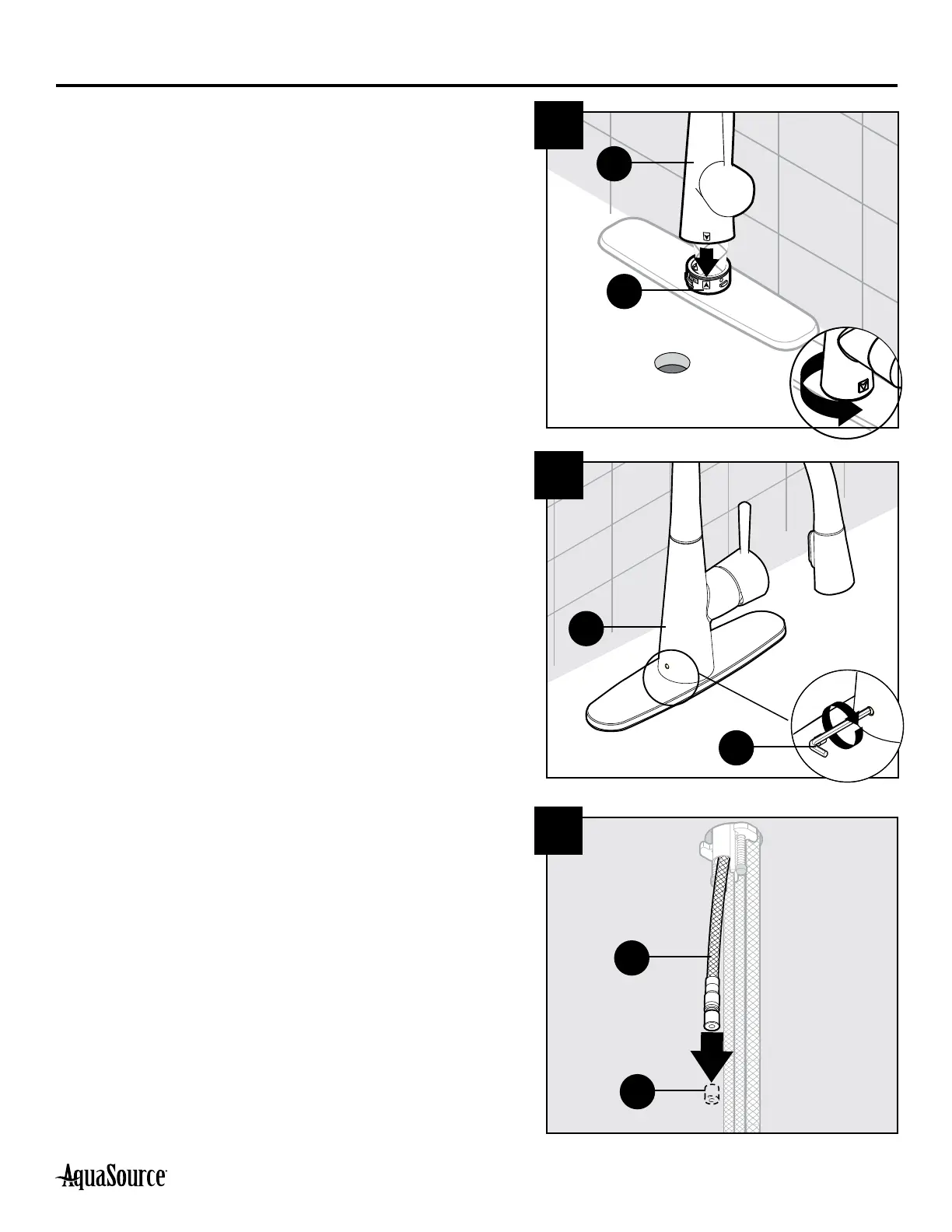 AquaSource