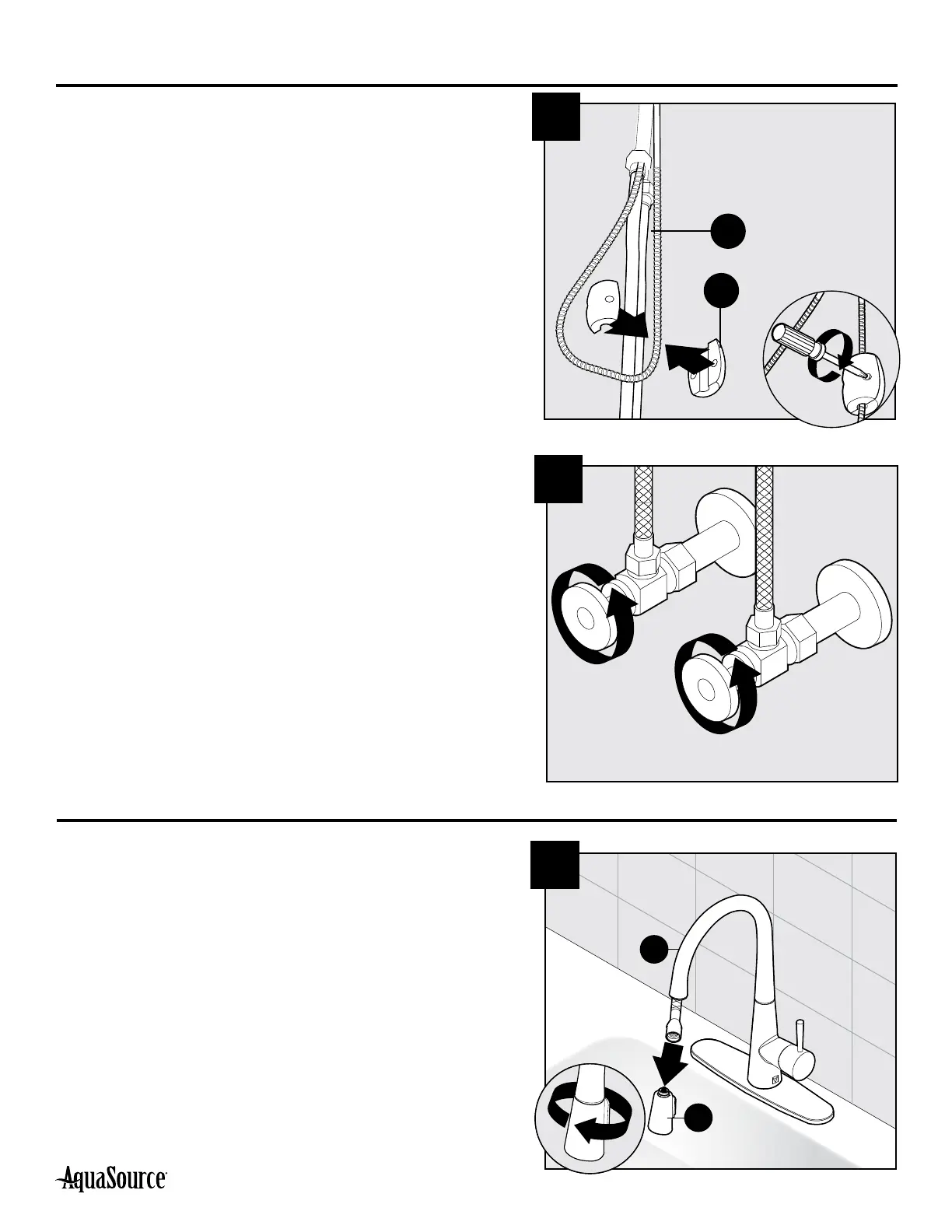 AquaSource