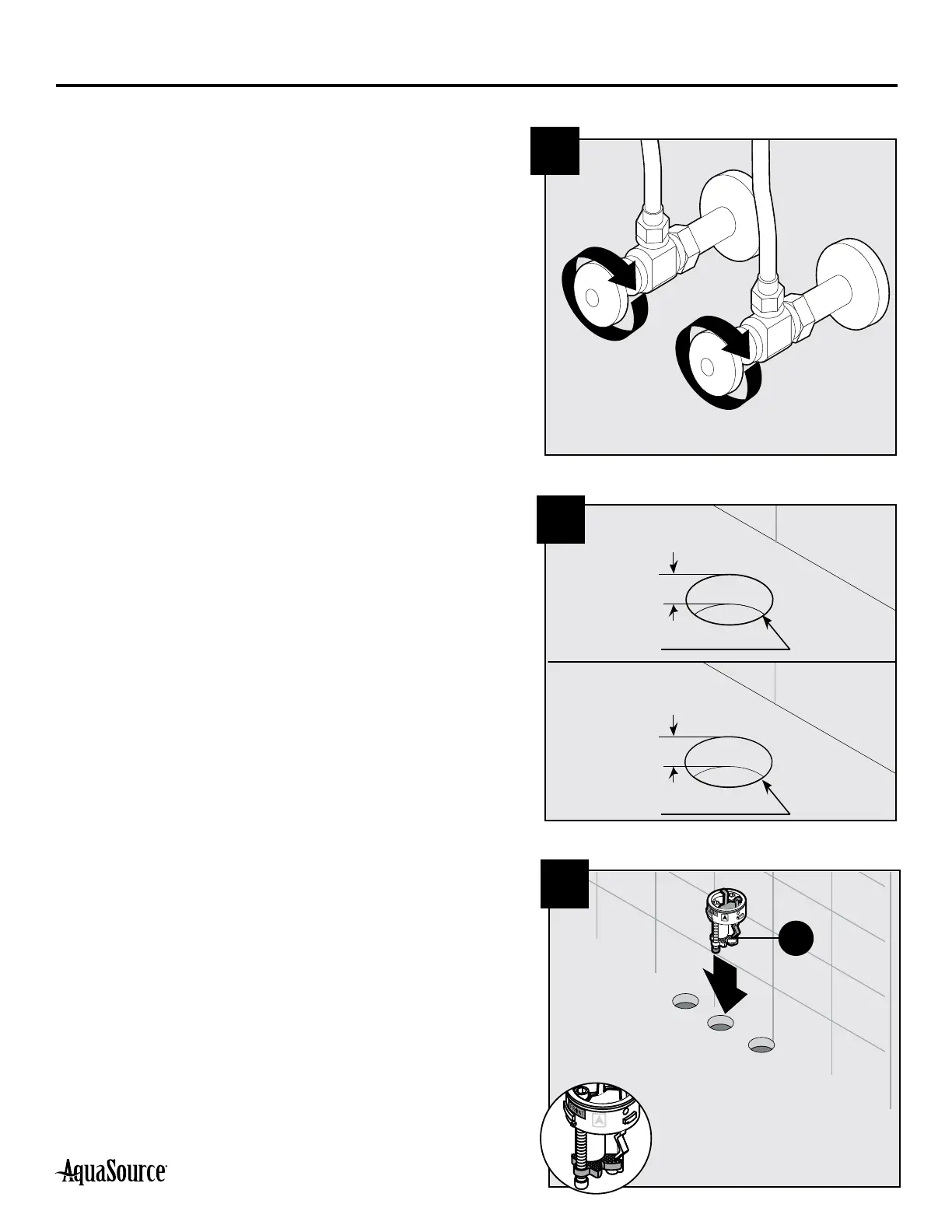 A

A

AquaSource