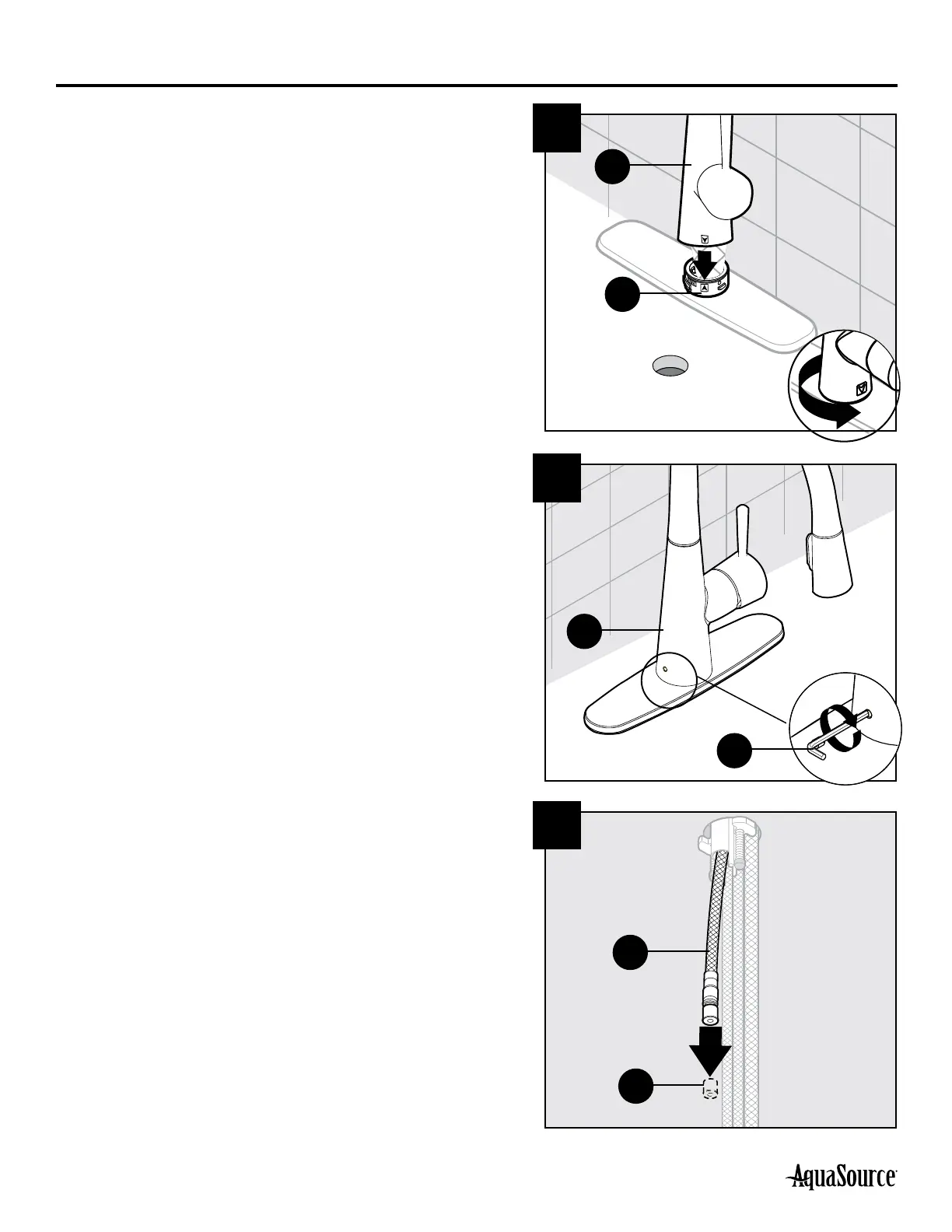 AquaSource