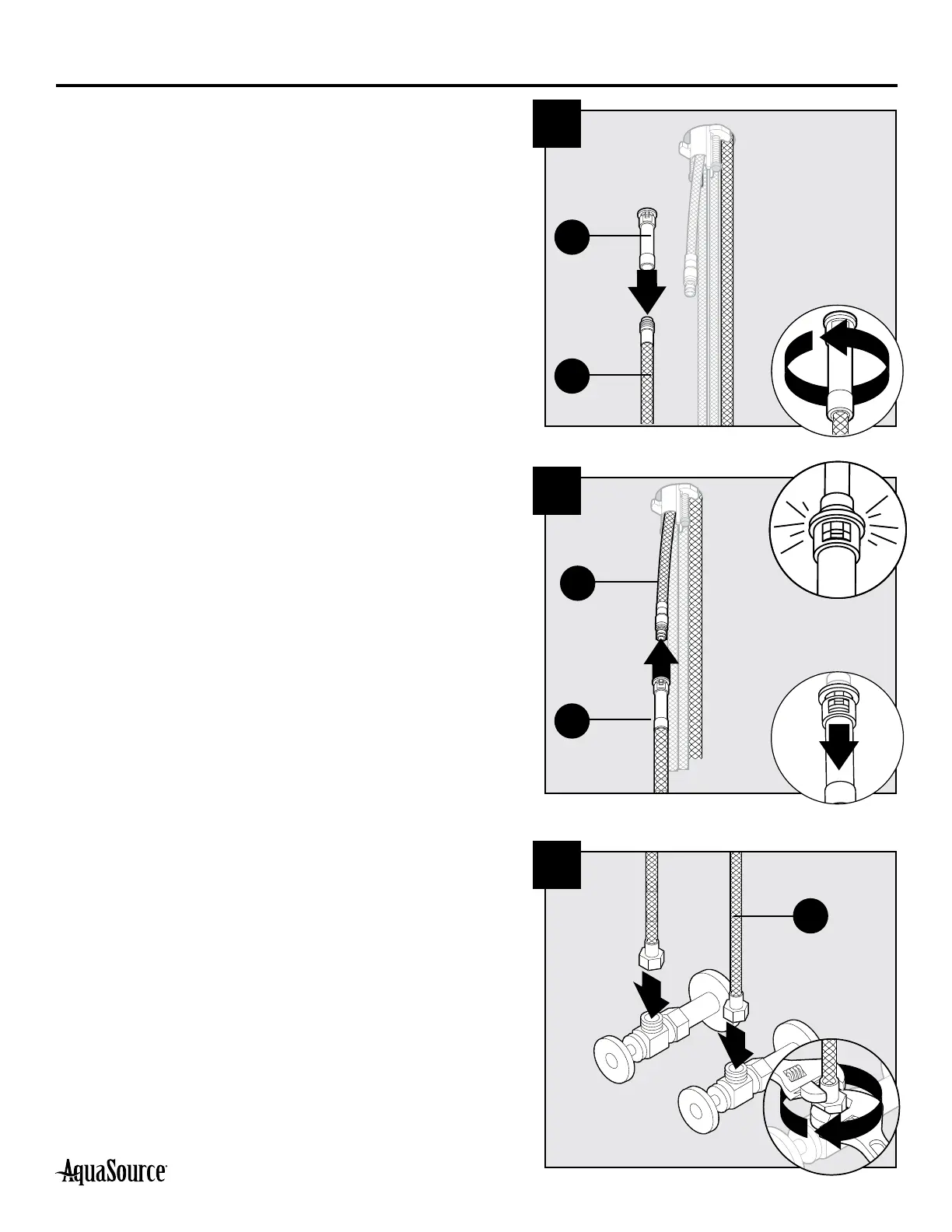 AquaSource