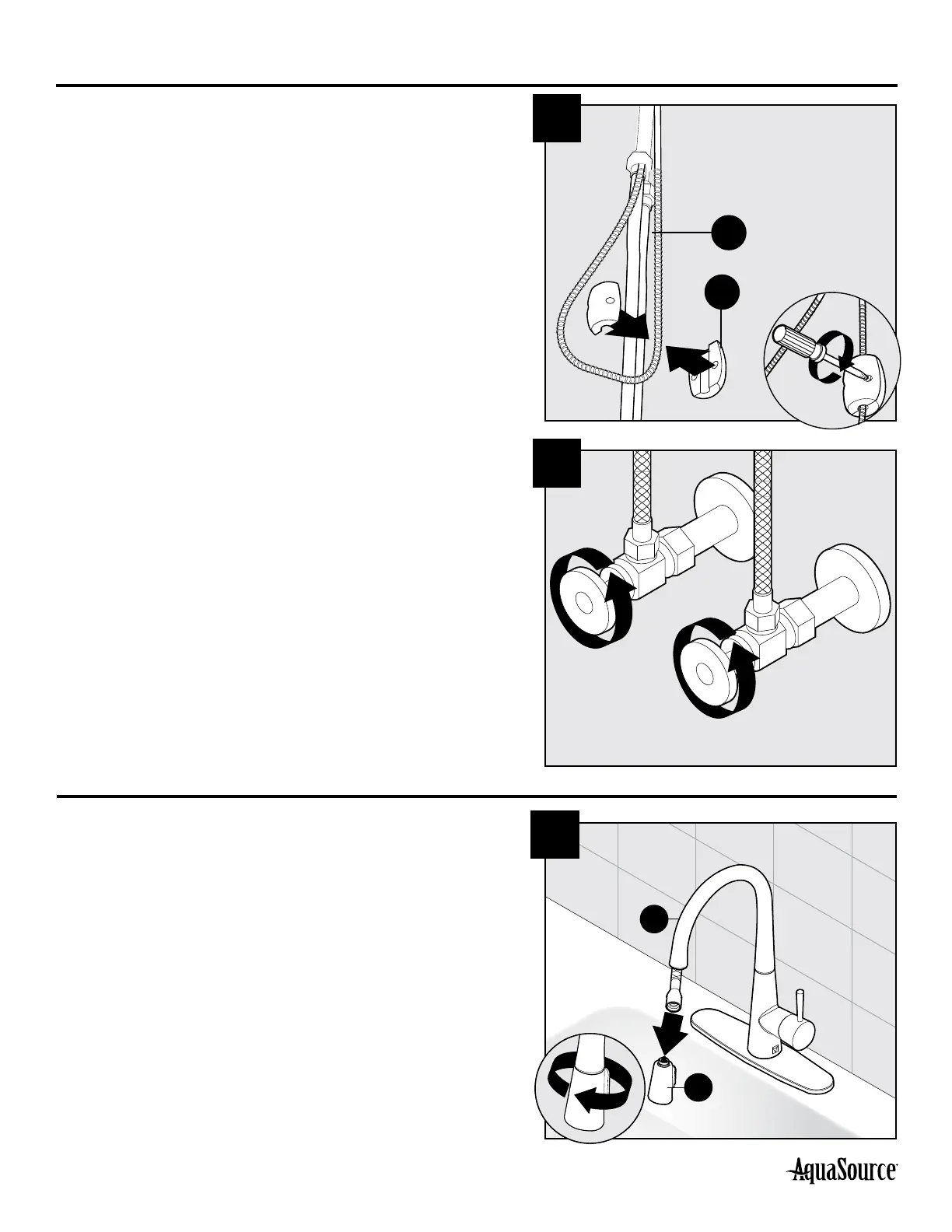 AquaSource