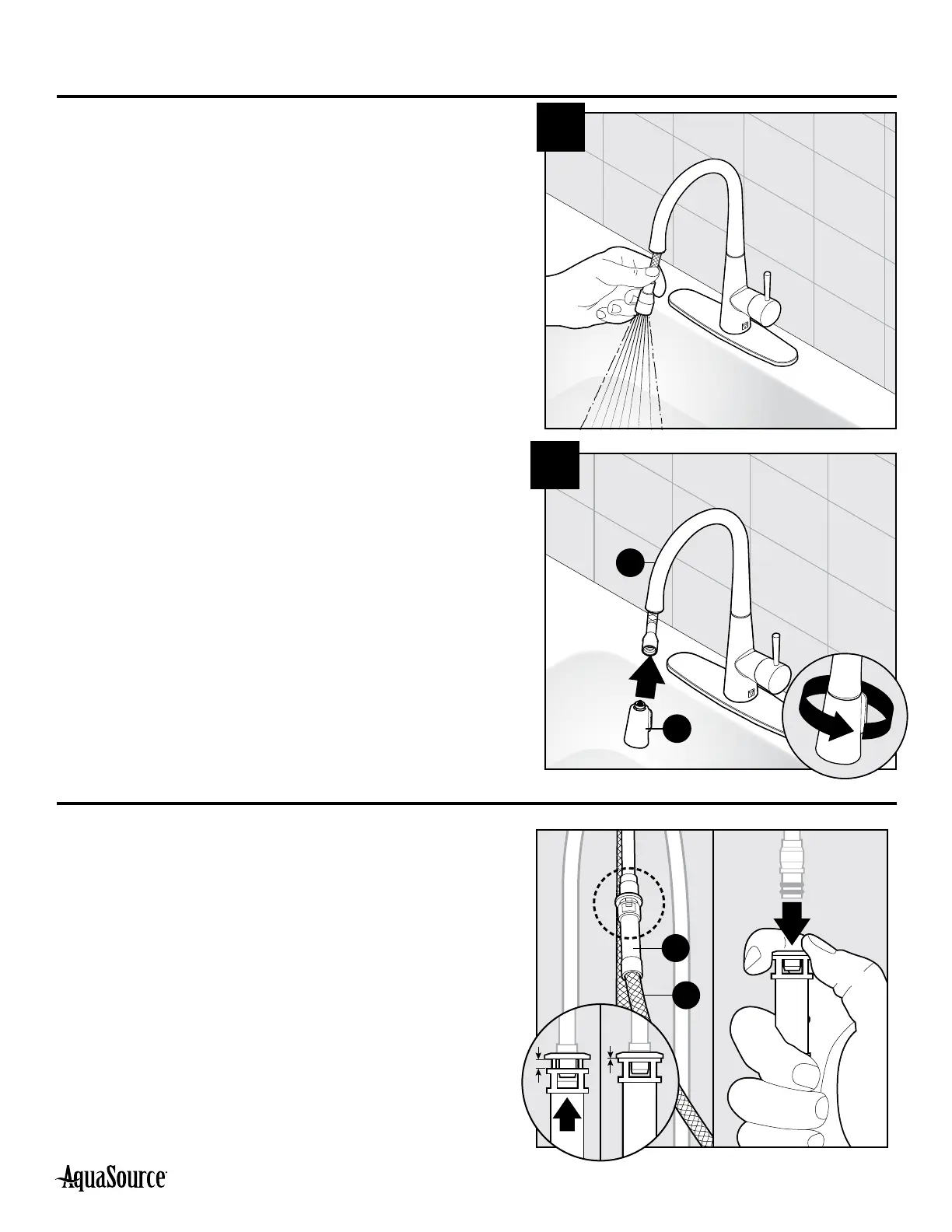 AquaSource