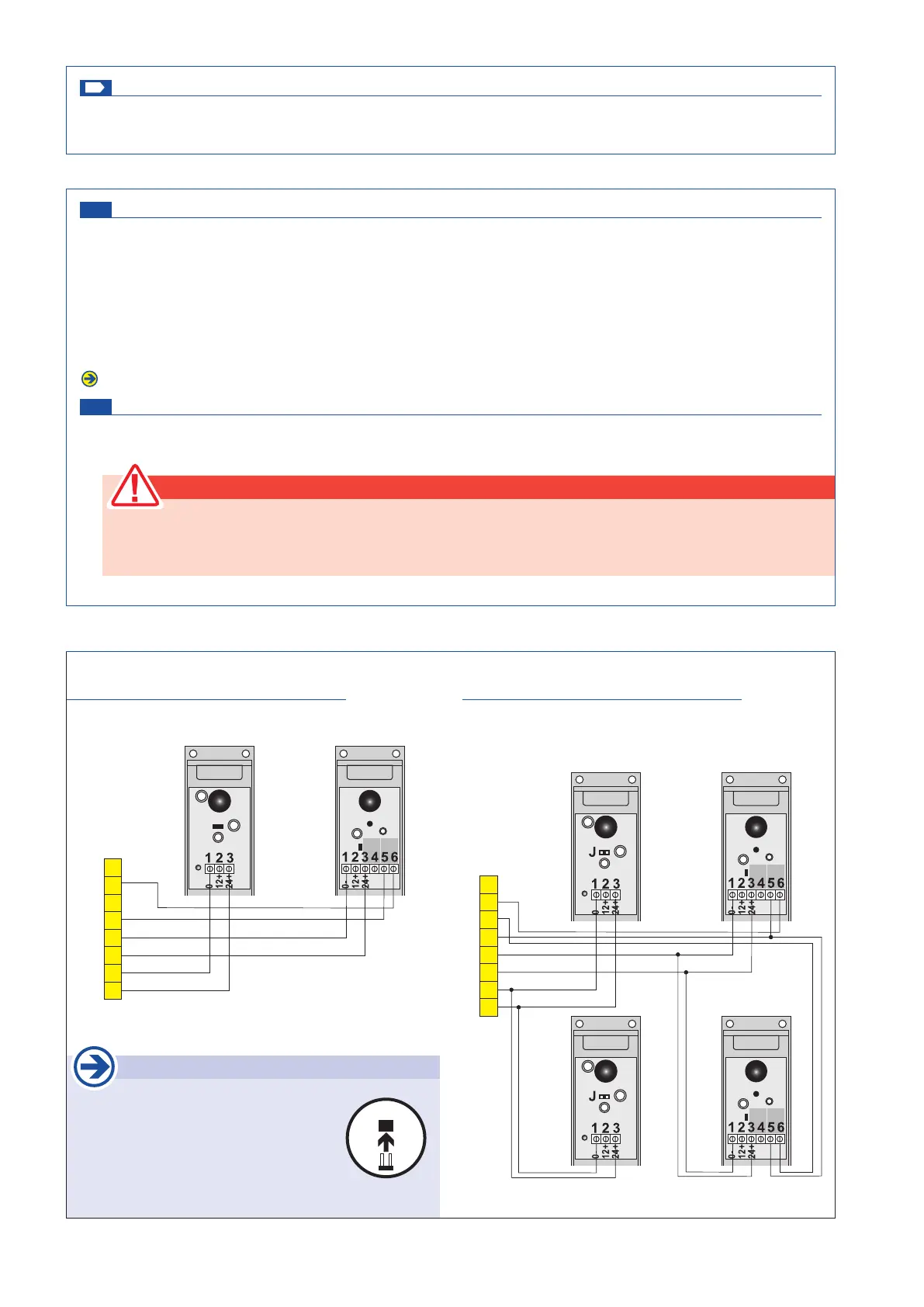 1 2 3

0
12+
24+

1 2 3 4 5 6

0
12+
24+

J

1 2 3

0
12+
24+

1 2 3 4 5 6

0
12+
24+

J

1 2 3

0
12+
24+

1 2 3 4 5 6

0
12+
24+