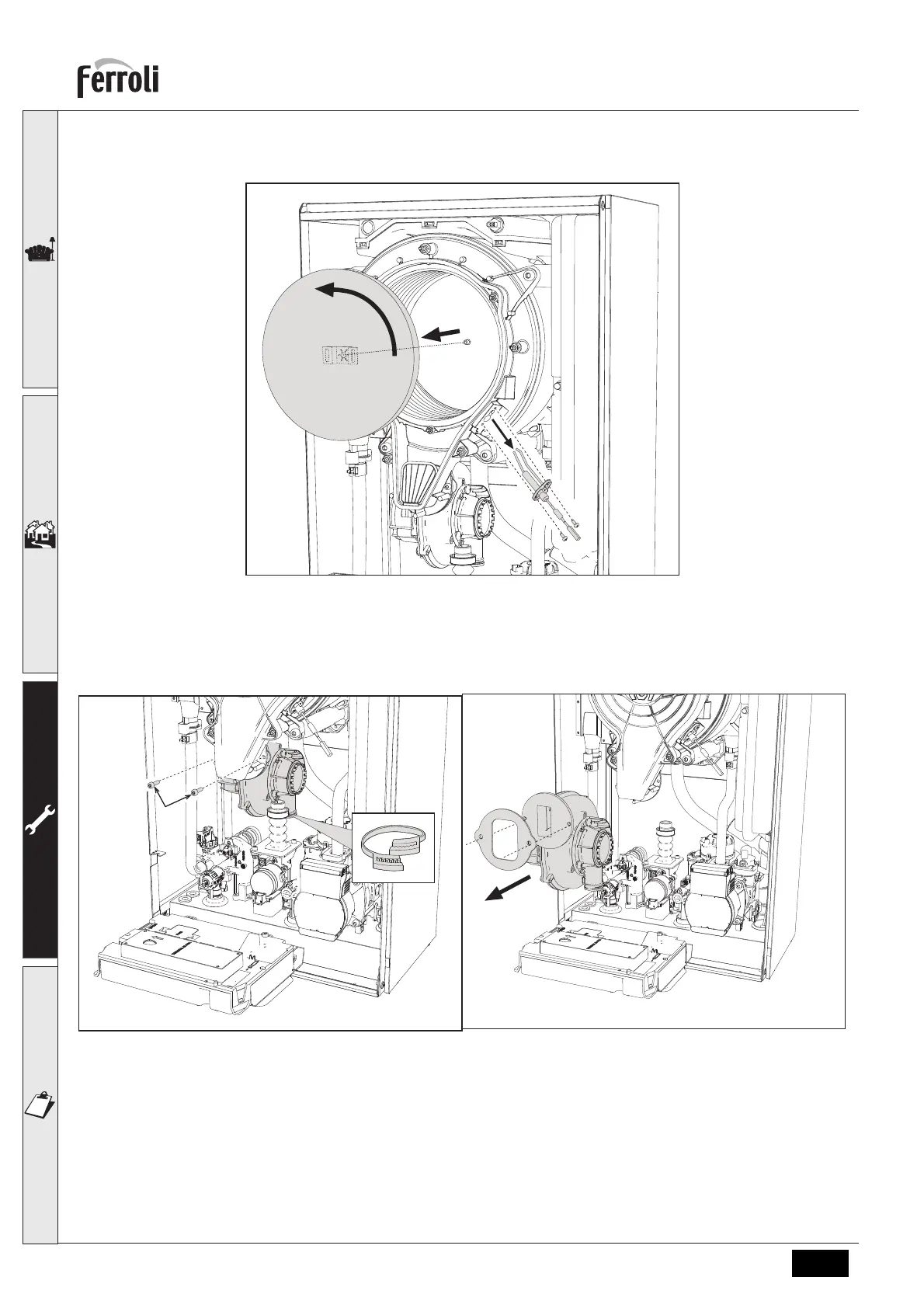 ferroli