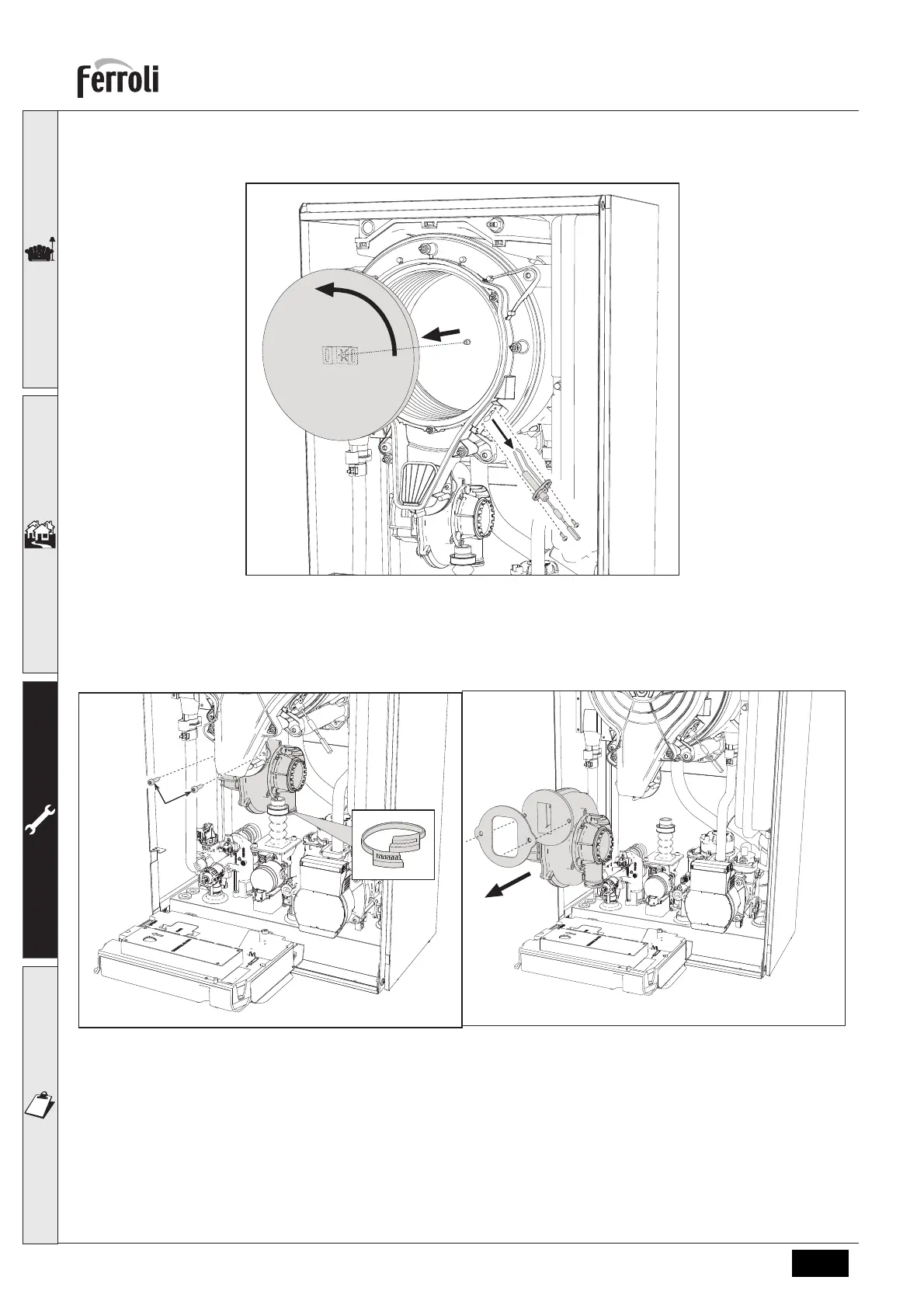 ferroli