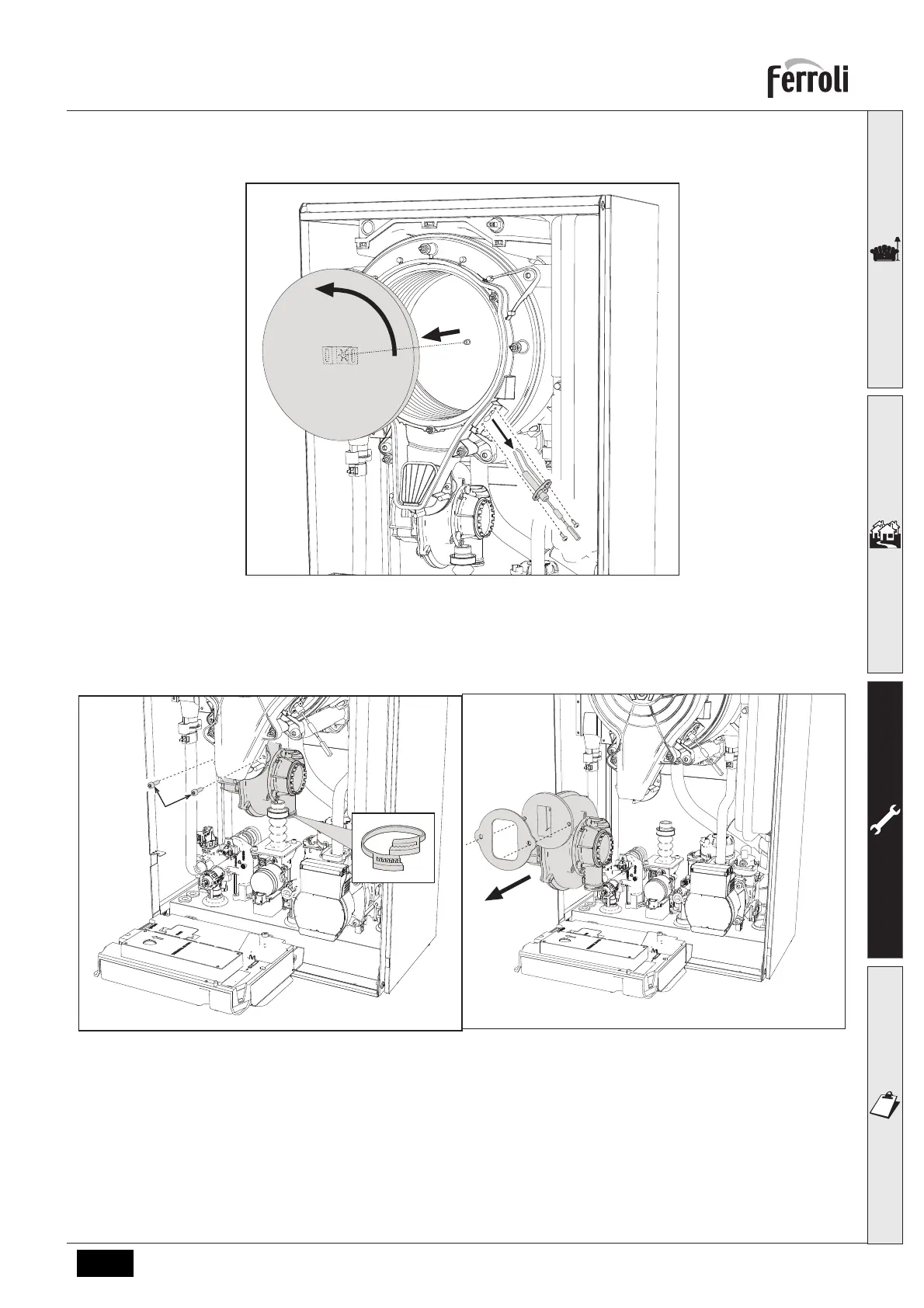 Ferroli