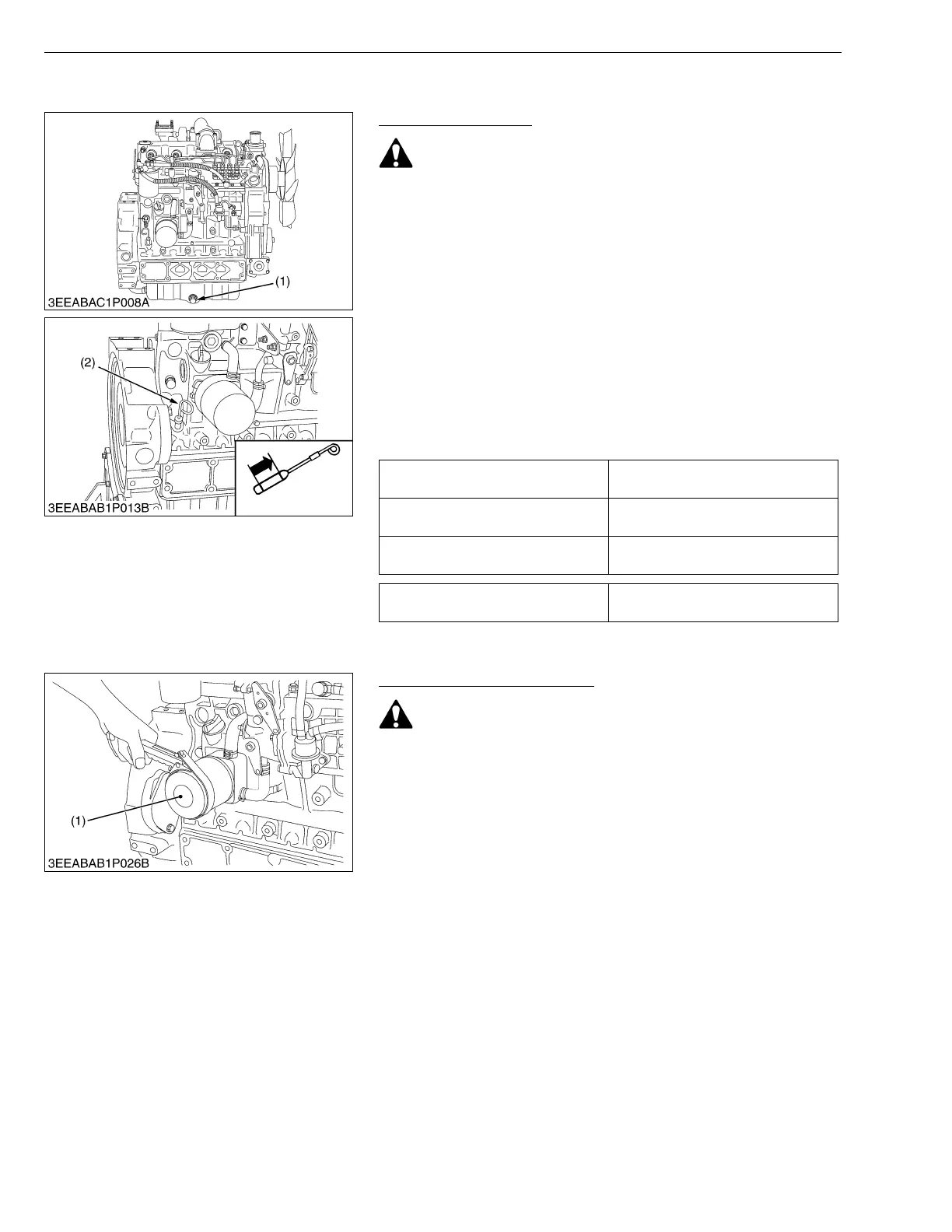 (1)

3EEABAC1P008A

(2)

3EEABAB1P013B

(1)

3EEABAB1P026B