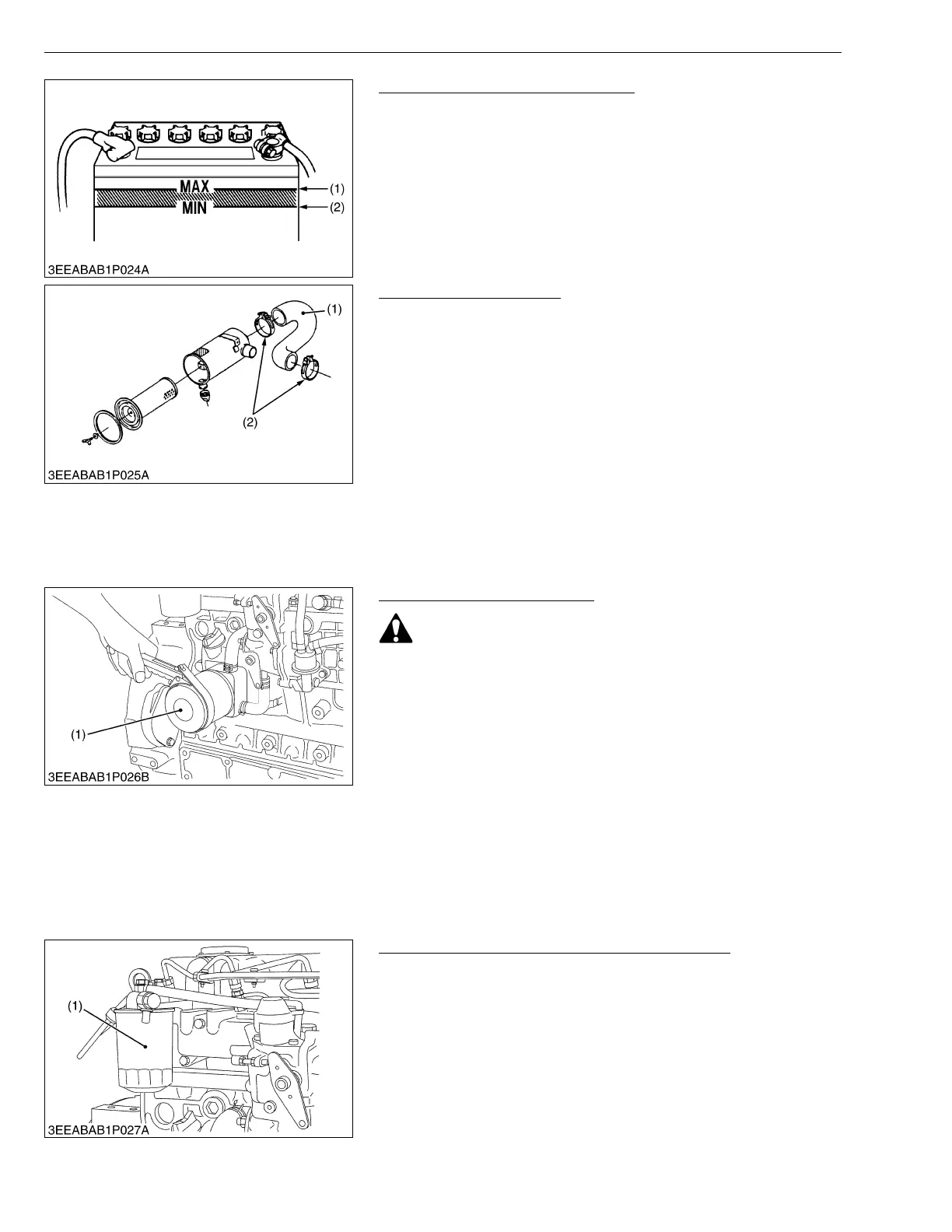 MAX
MIN
(1)
(2)
3EEABAB1P024A

(1)
(2)
3EEABAB1P025A

(1)
3EEABAB1P026B

(1)
3EEABAB1P027A