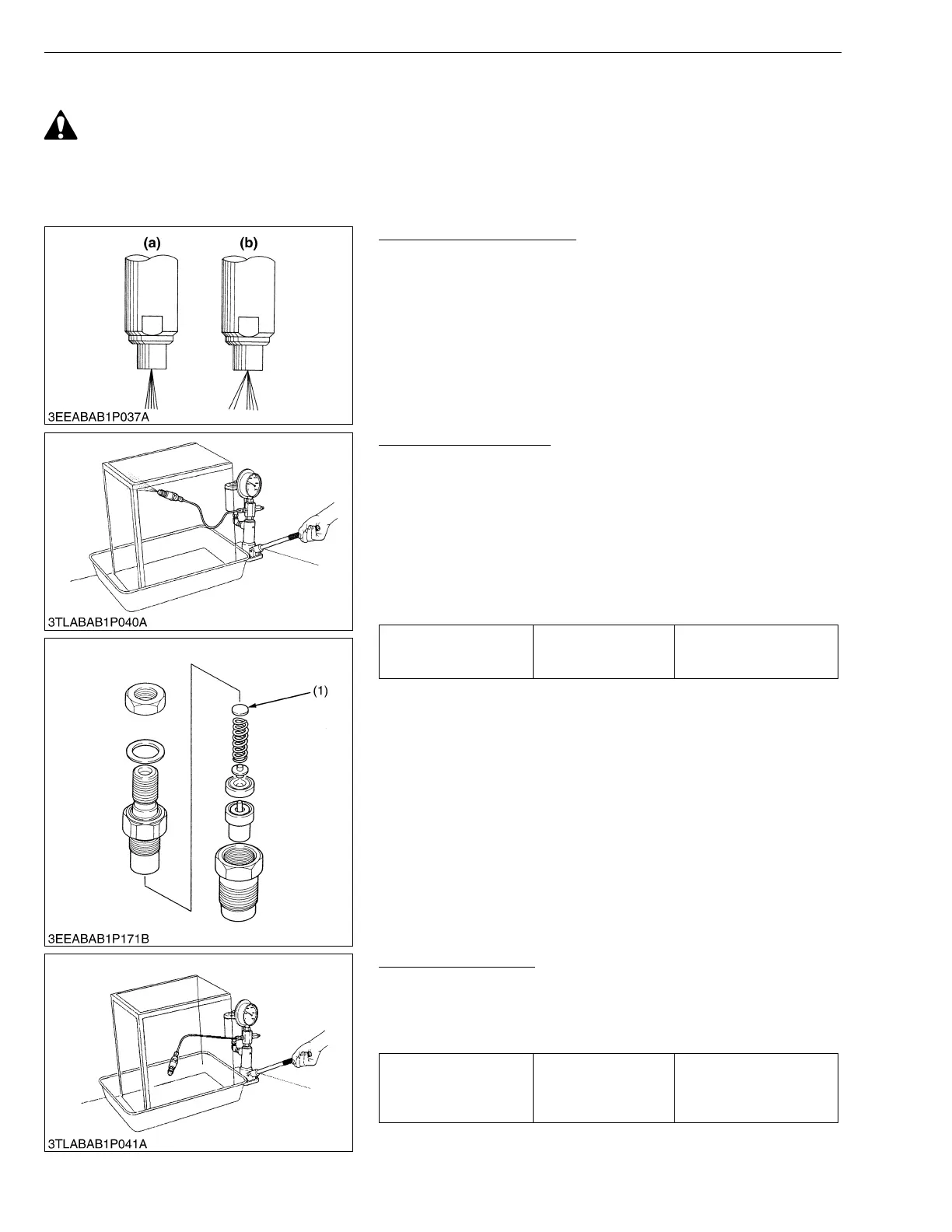 (a)

(b)

3EEABAB1P037A

3TLABAB1P040A

(1)

3EEABAB1P171B

3TLABAB1P041A