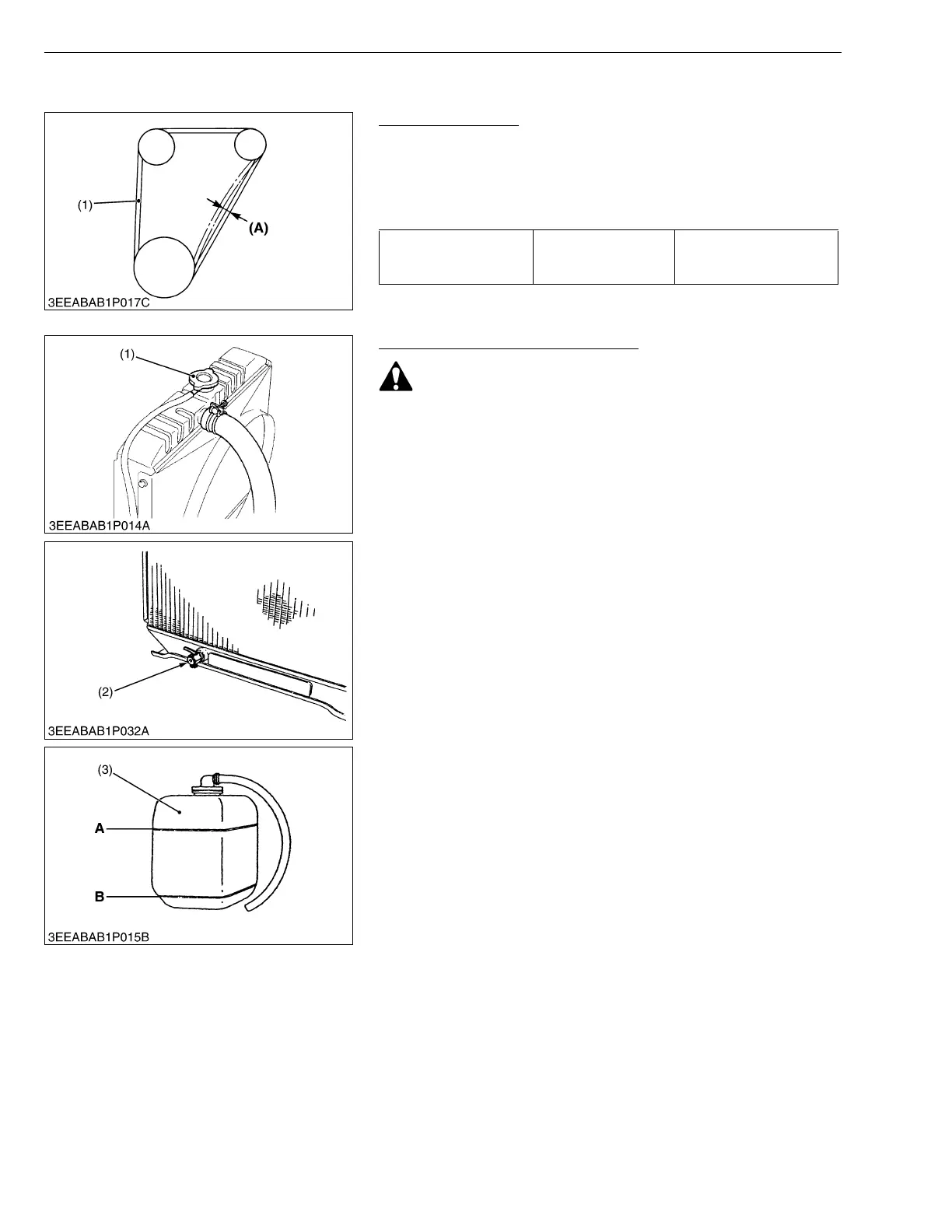 (1)

(A)

3EEABAB1P017C

(1)

3EEABAB1P014A

(2)

3EEABAB1P032A

(3)

A

B

3EEABAB1P015B