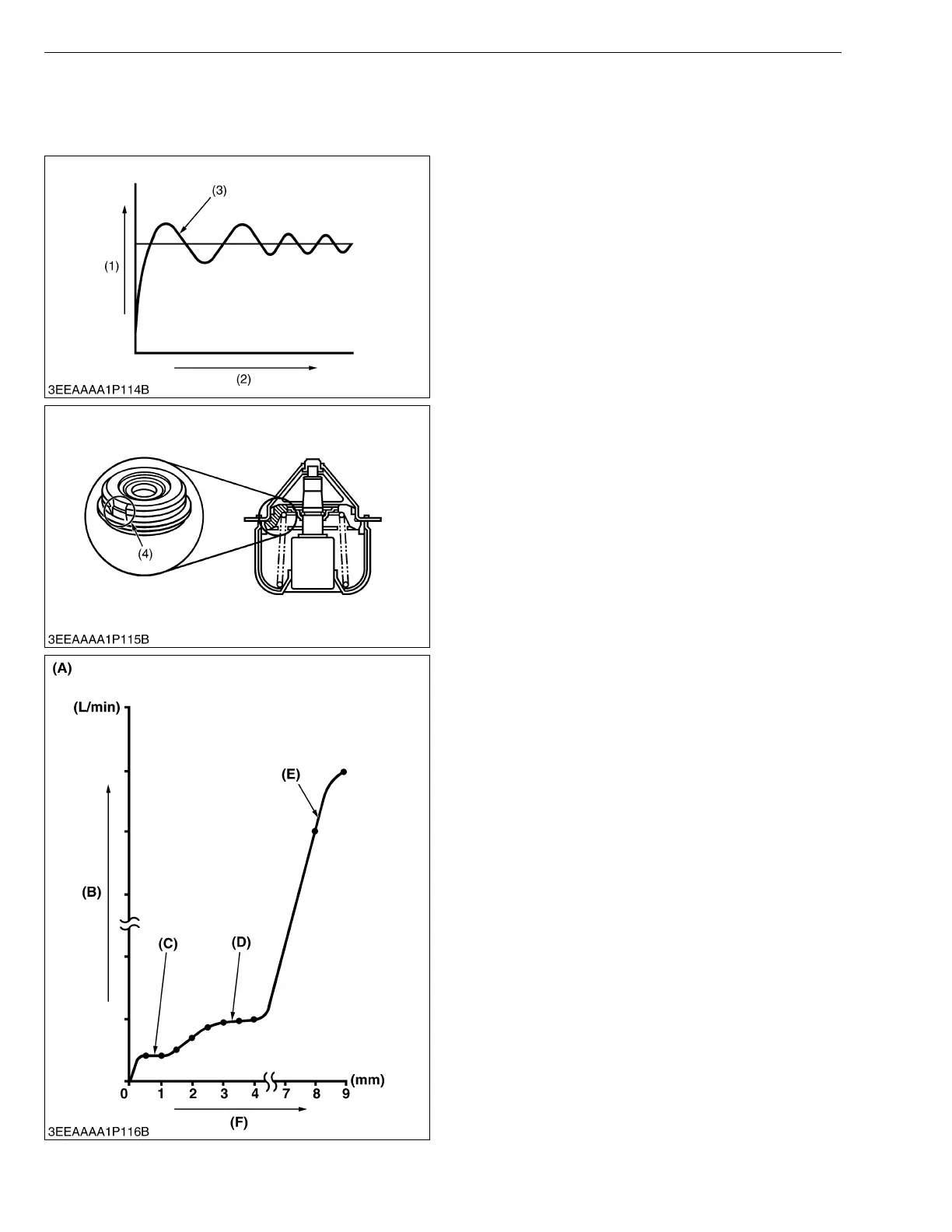 (3)

(1)

(2)

3EEAAAA1P114B

(4)

3EEAAAA1P115B

(A)

(L/min)

(E)

(B)

(C)

(D)

0 1 2 3 4 7 8 9 (mm)

(F)

3EEAAAA1P116B