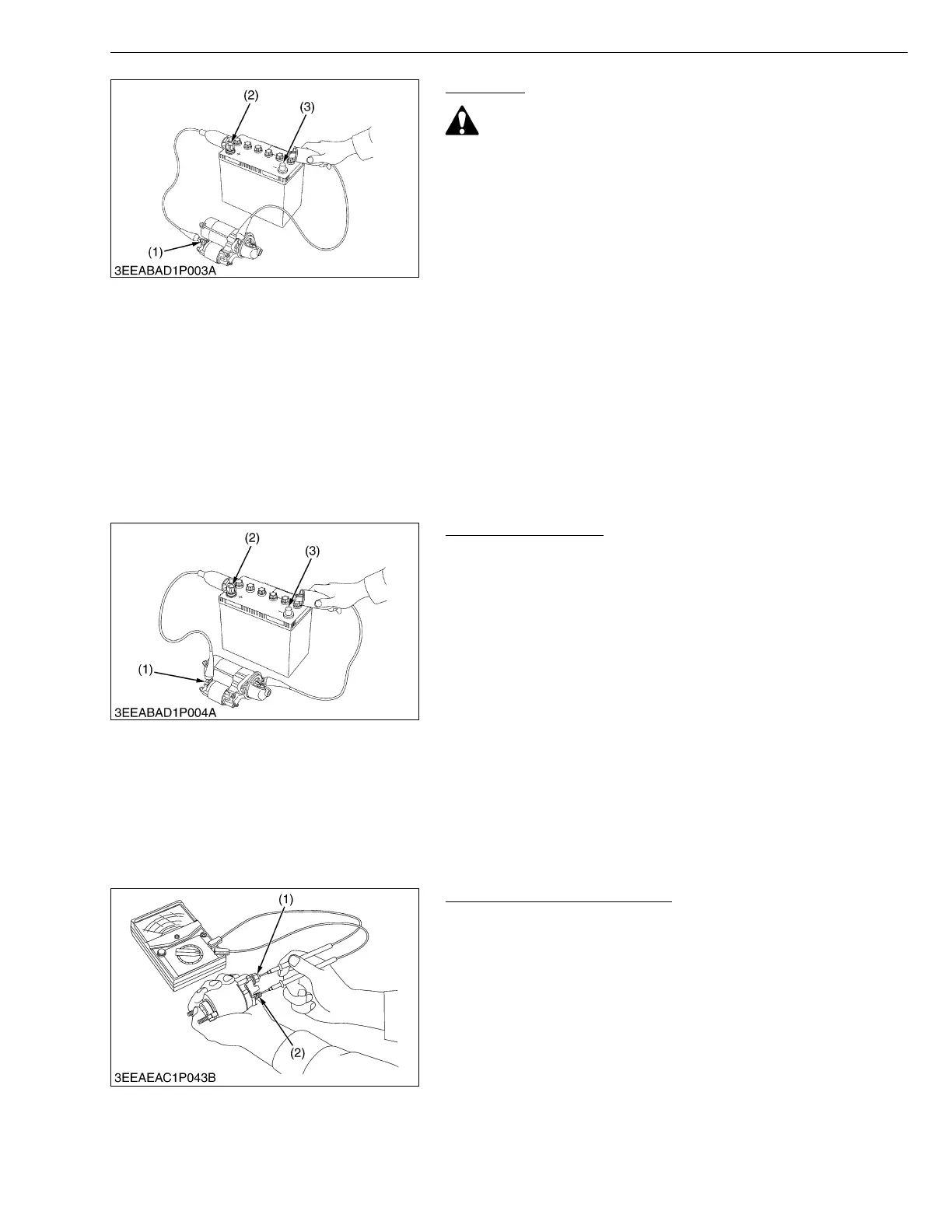 (2)
(3)
(1)
3EEABAD1P003A

(2)
(3)
(1)
3EEABAD1P004A

(1)
(2)
3EEAEAC1P043B