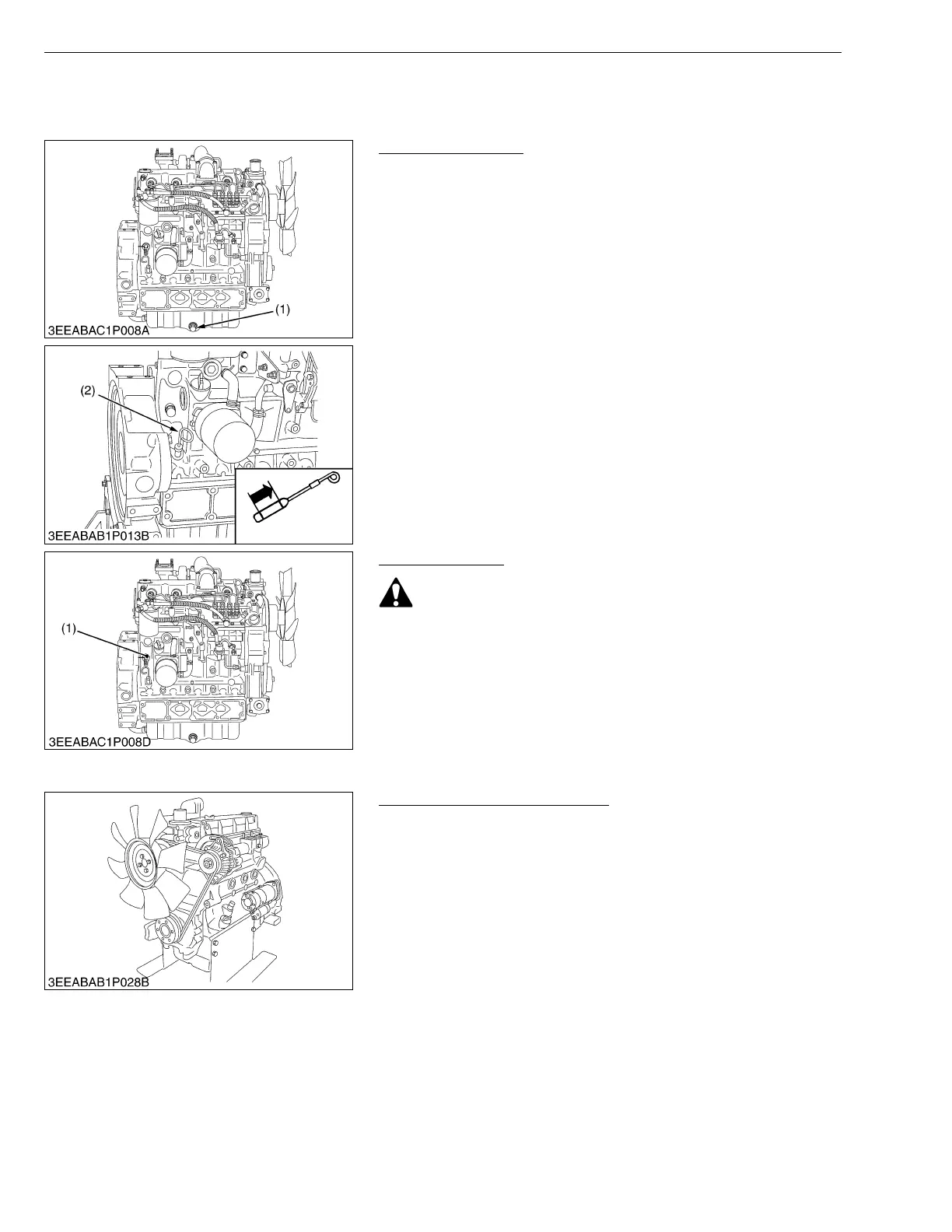 (1)

3EEABAC1P008A

(2)

3EEABAB1P013B

(1)

3EEABAC1P008D

3EEABAB1P028B