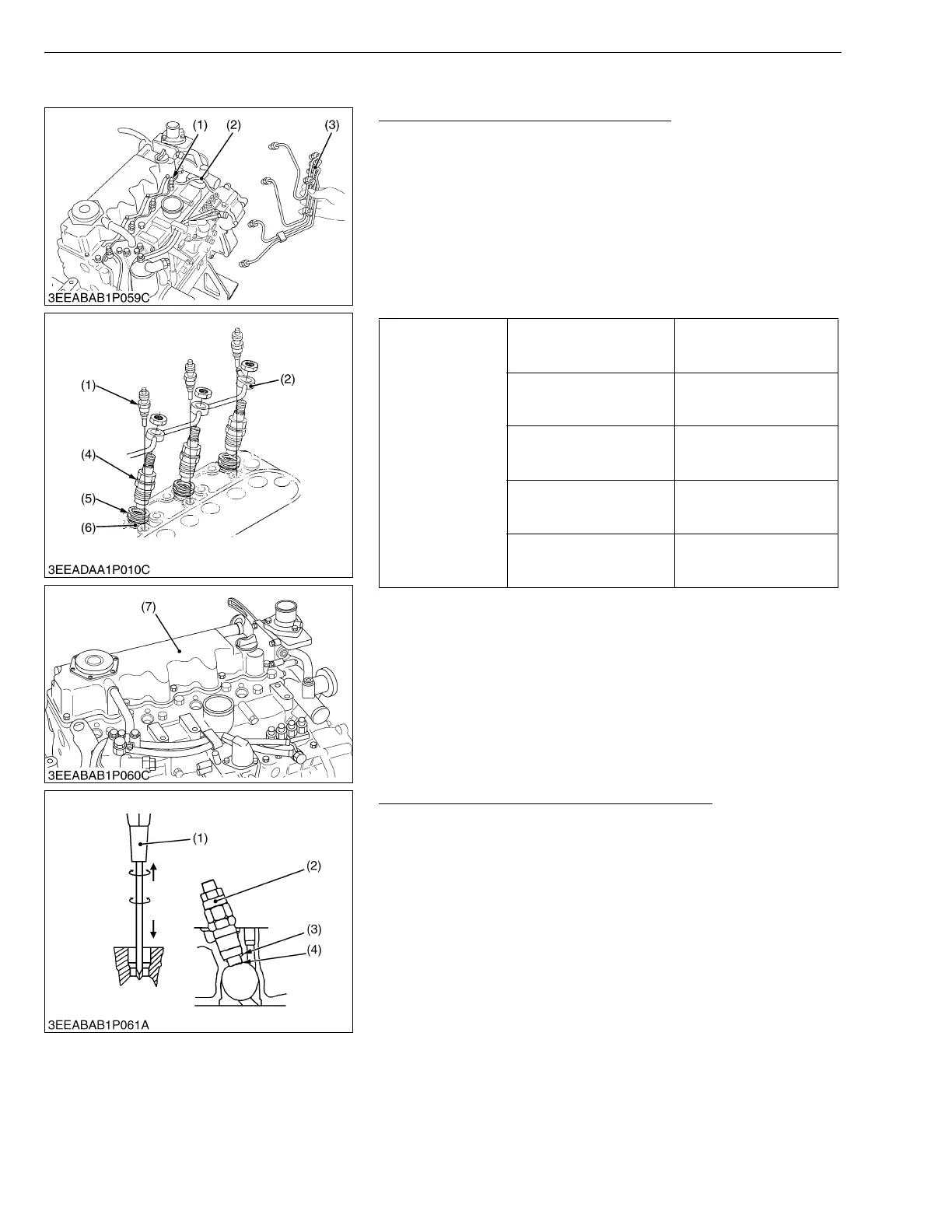 (1) (2) (3)

3EEABAB1P059C

(1)

(2)

(4)

(5)

(6)

3EEADAA1P010C

(7)

3EEABAB1P060C

(1)

(2)

(3)

(4)

3EEABAB1P061A