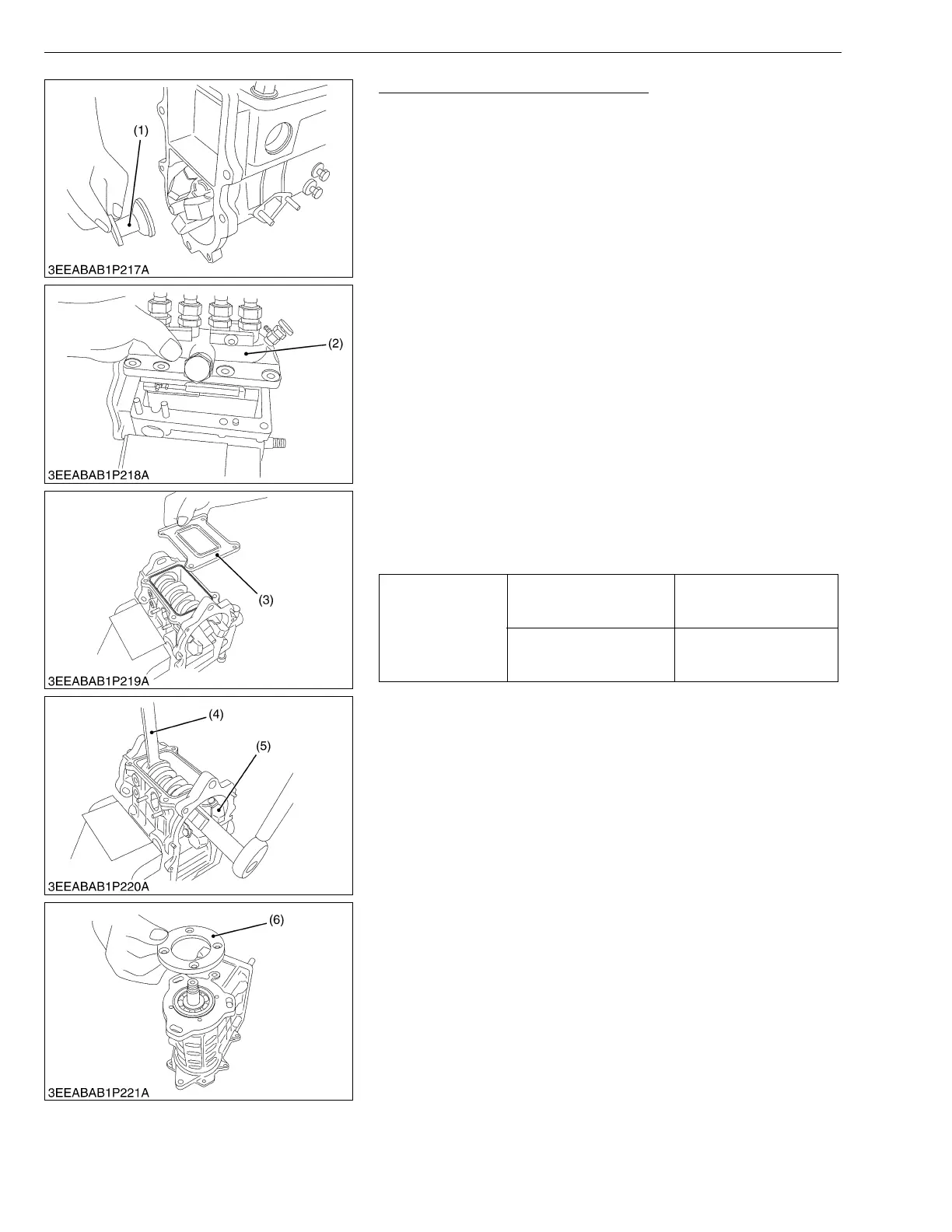 (1)

3EEABAB1P217A

(2)

3EEABAB1P218A

(3)

3EEABAB1P219A

(4)

(5)

3EEABAB1P220A

(6)

3EEABAB1P221A