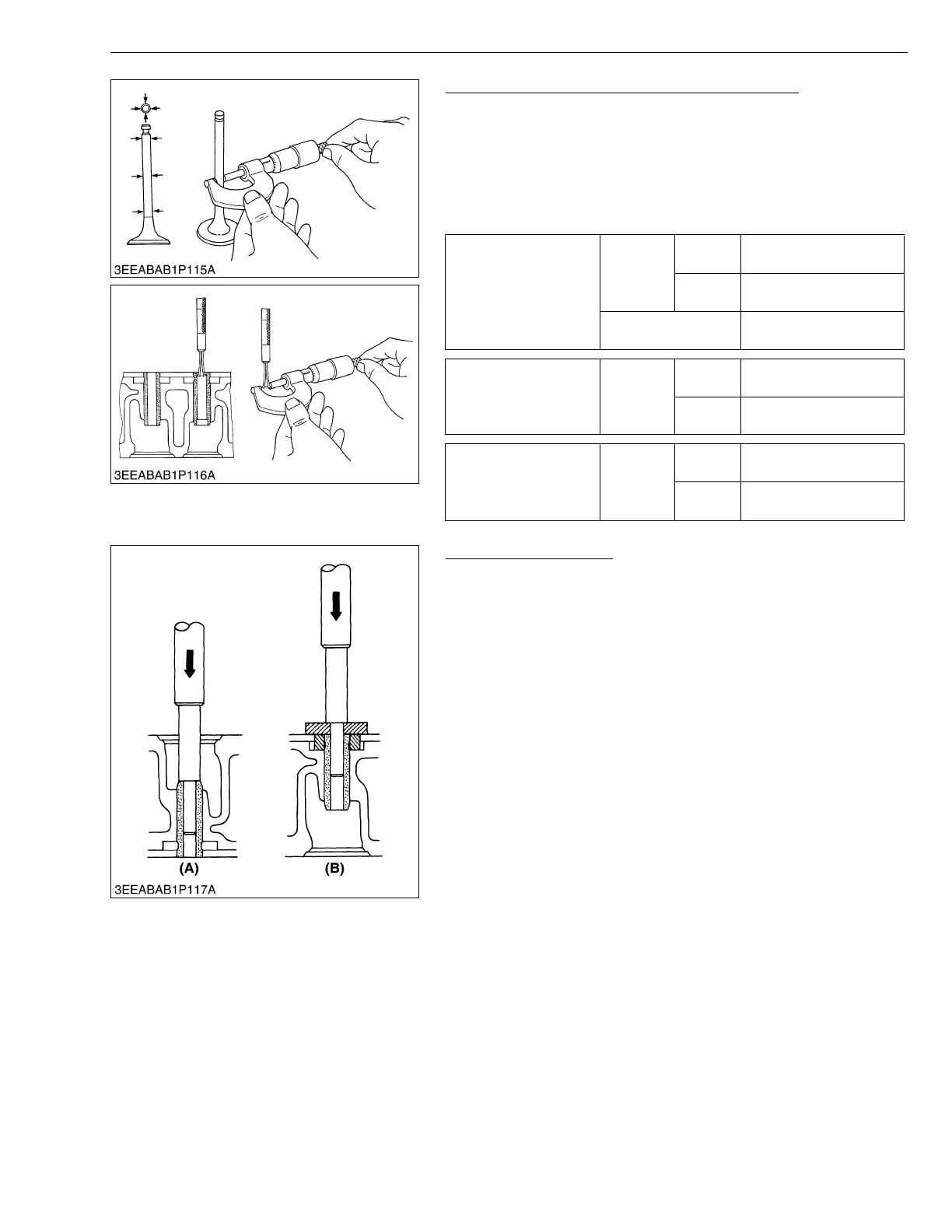 3EEABAB1P115A

3EEABAB1P116A

(A)

(B)

3EEABAB1P117A