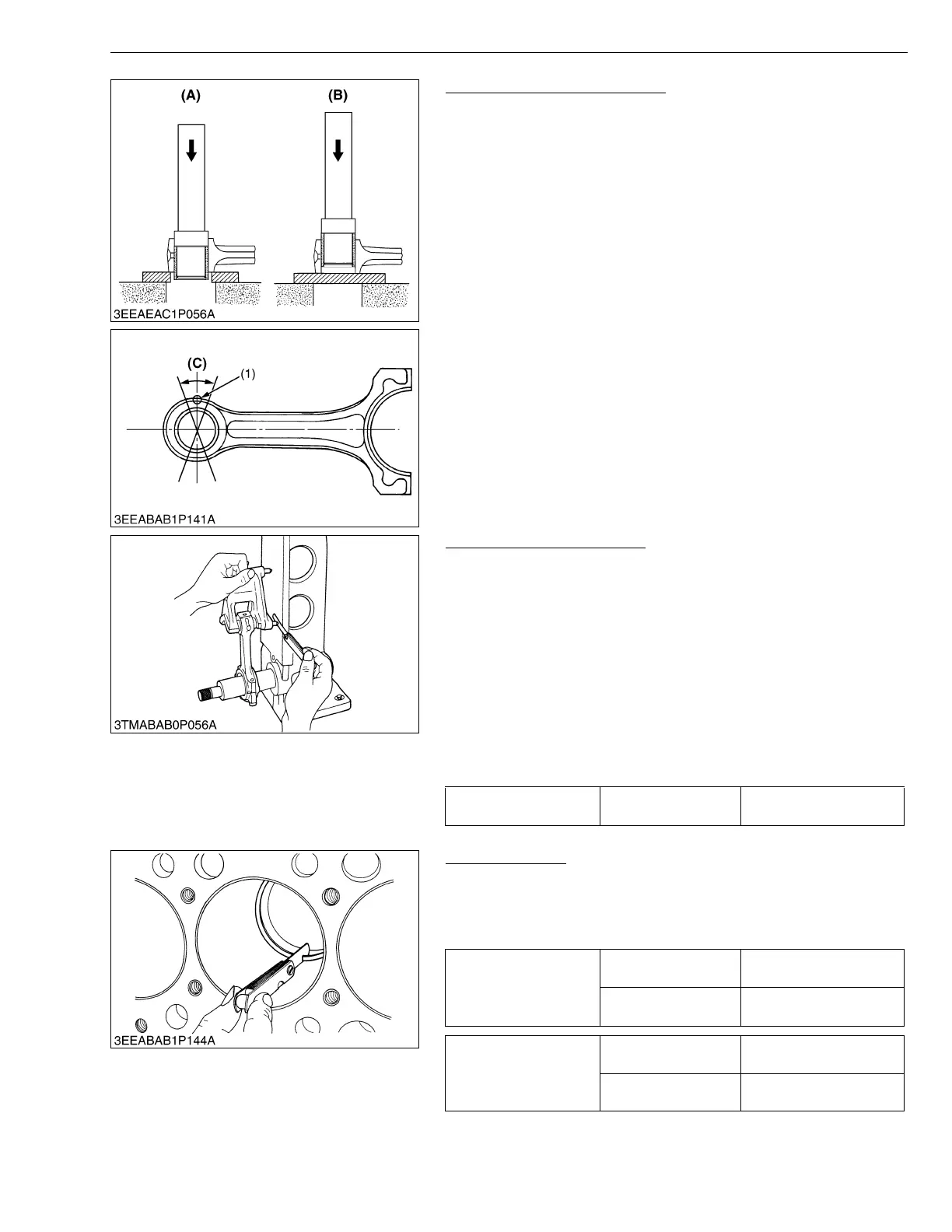 (A)

(B)

3EEAEAC1P056A

(C)

(1)

3EEABAB1P141A

3TMABAB0P056A

3EEABAB1P144A