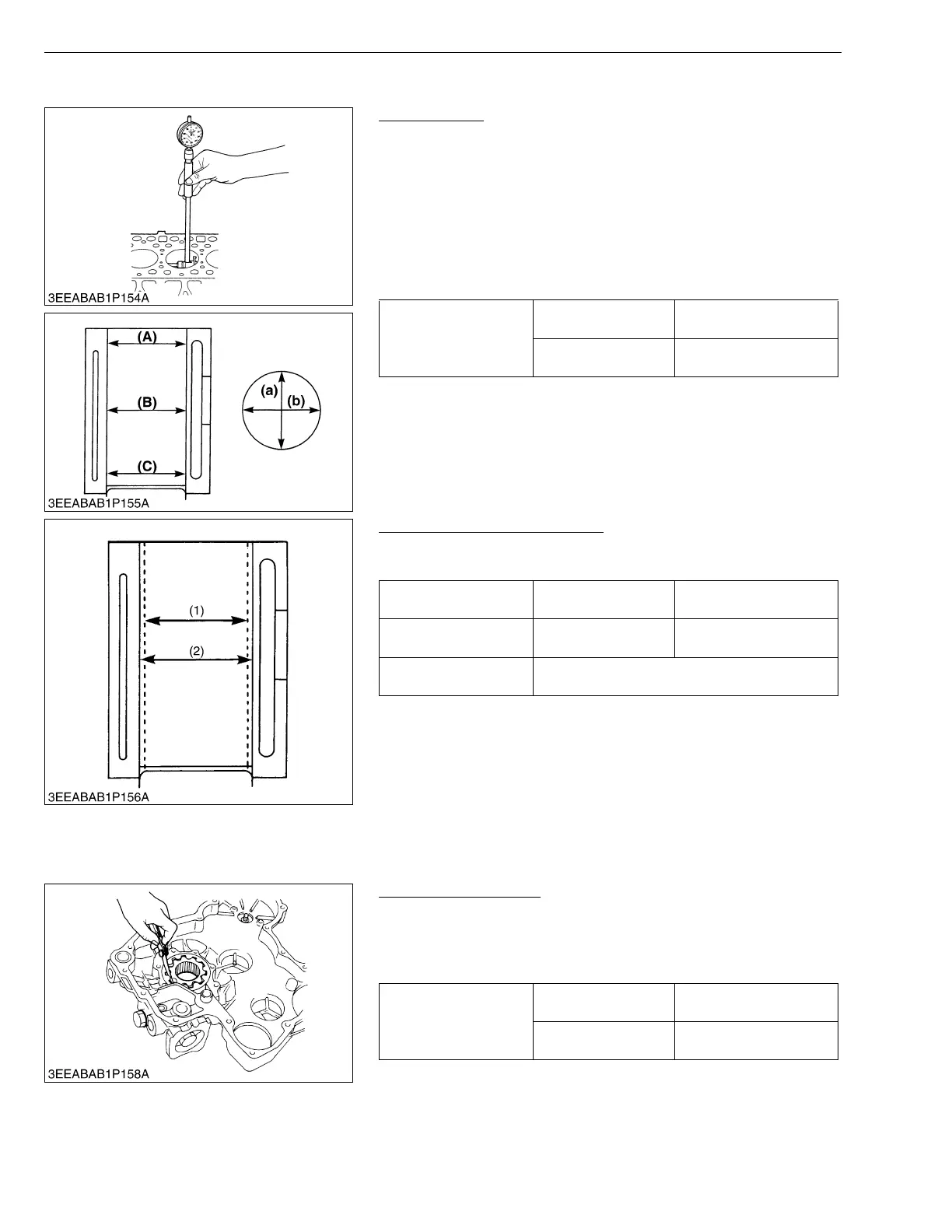 3EEABAB1P154A

(A)

(B)

(C)

(a)

(b)

3EEABAB1P155A

(1)

(2)

3EEABAB1P156A

3EEABAB1P158A