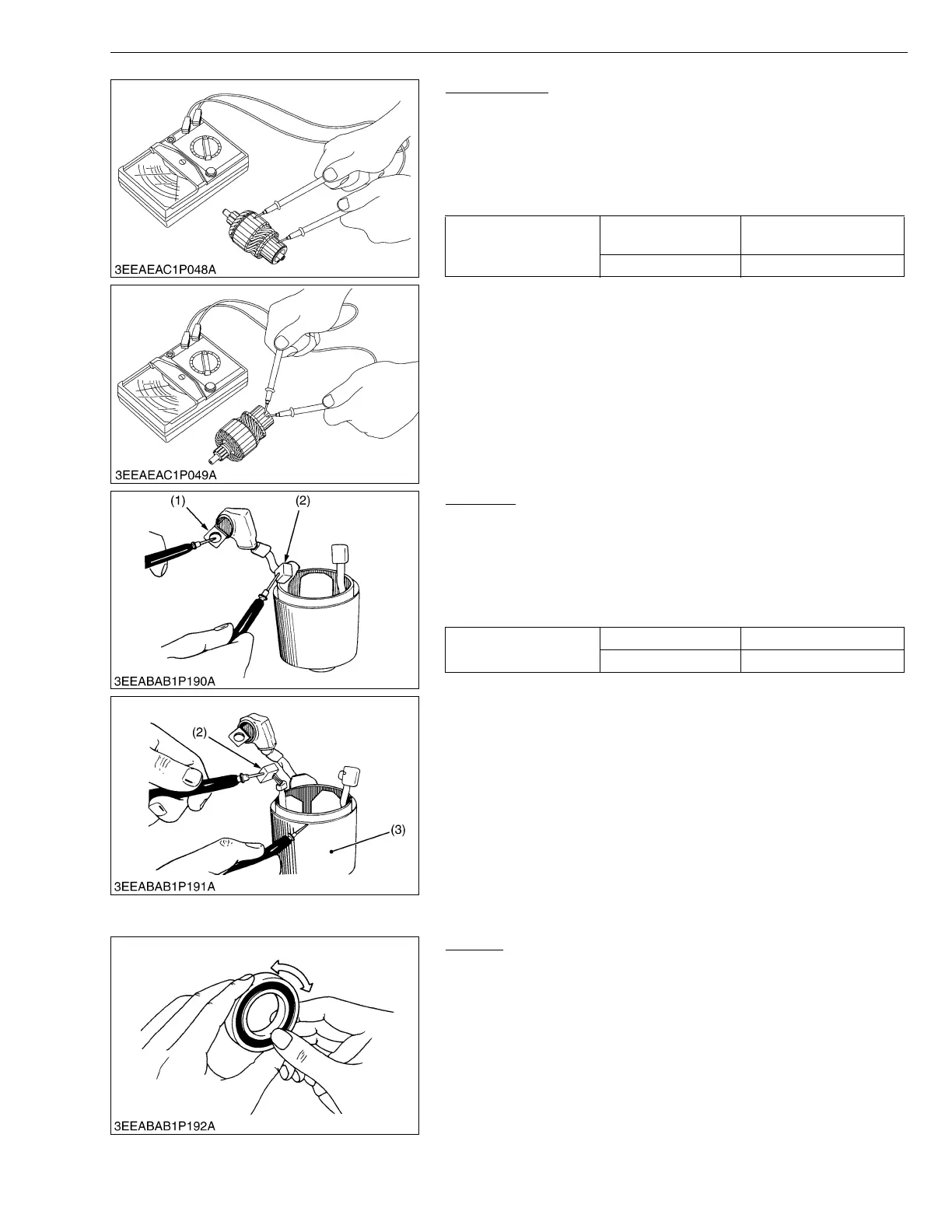 3EEAEAC1P048A

3EEAEAC1P049A

(1)
(2)
3EEABAB1P190A

(2)
(3)
3EEABAB1P191A

3EEABAB1P192A