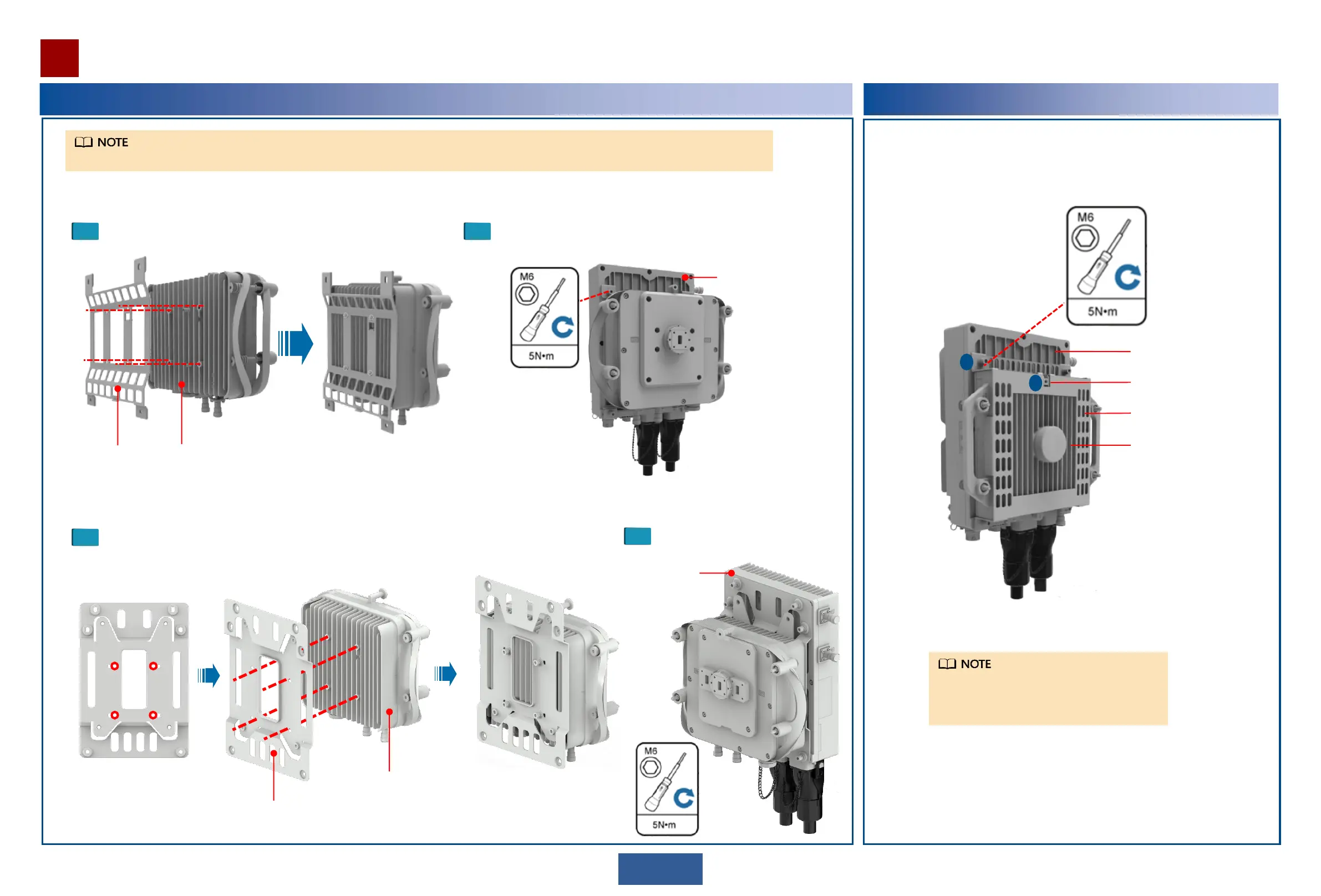 NOTE

M6

5N•m

M6

5N•m

M6

5N•m

NOTE