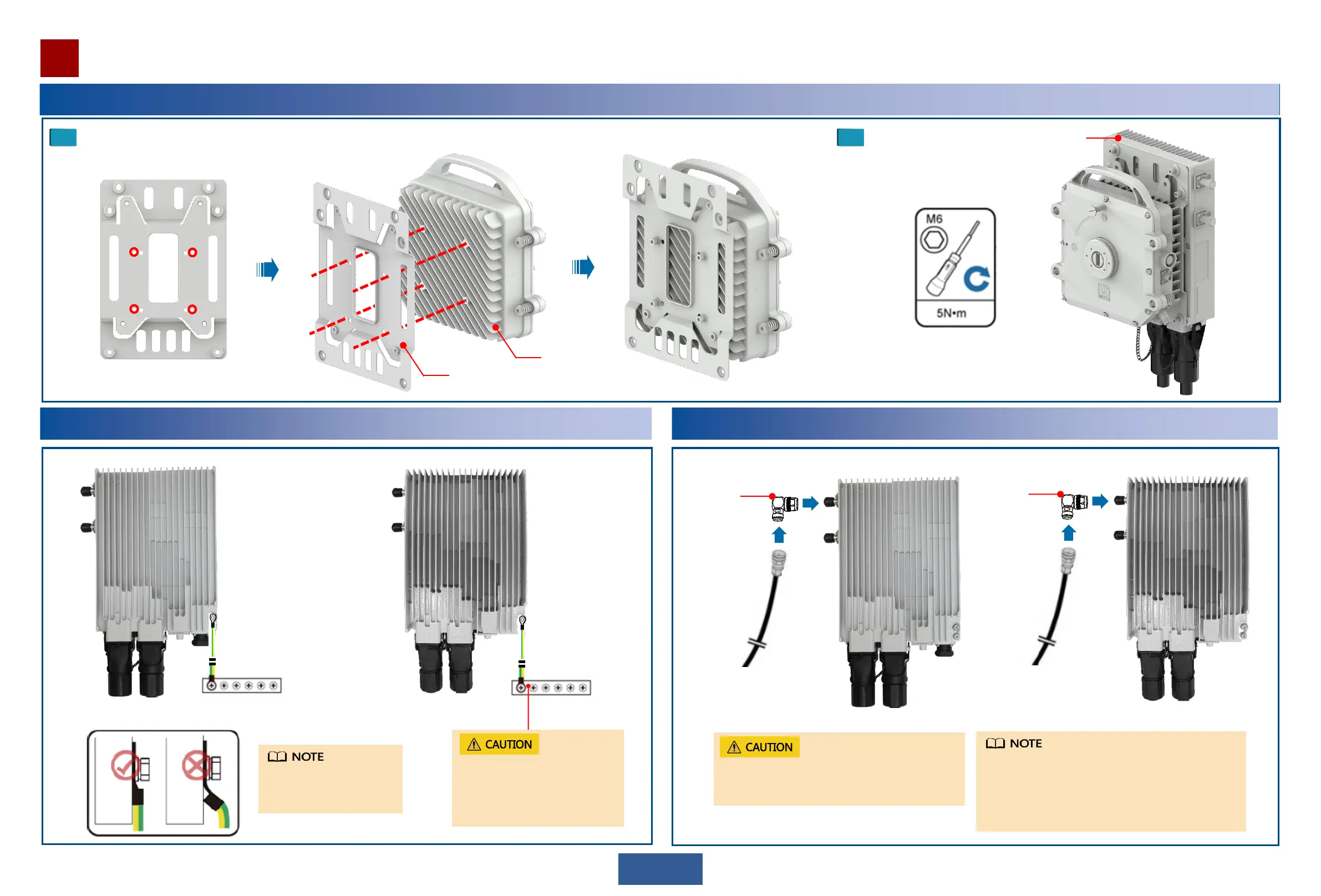 M6

5N•m

NOTE

CAUTION

CAUTION

NOTE