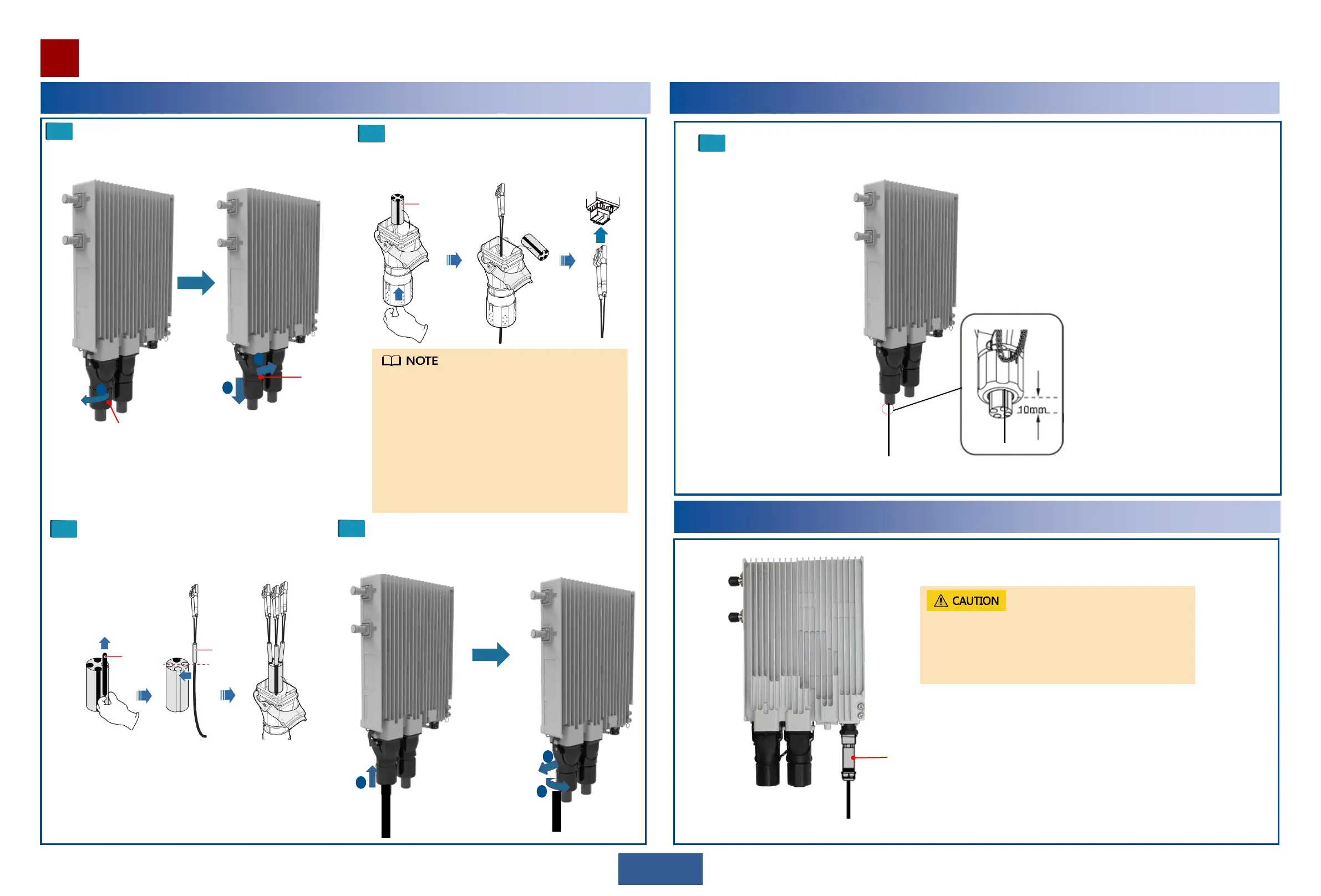 NOTE

10mm

CAUTION