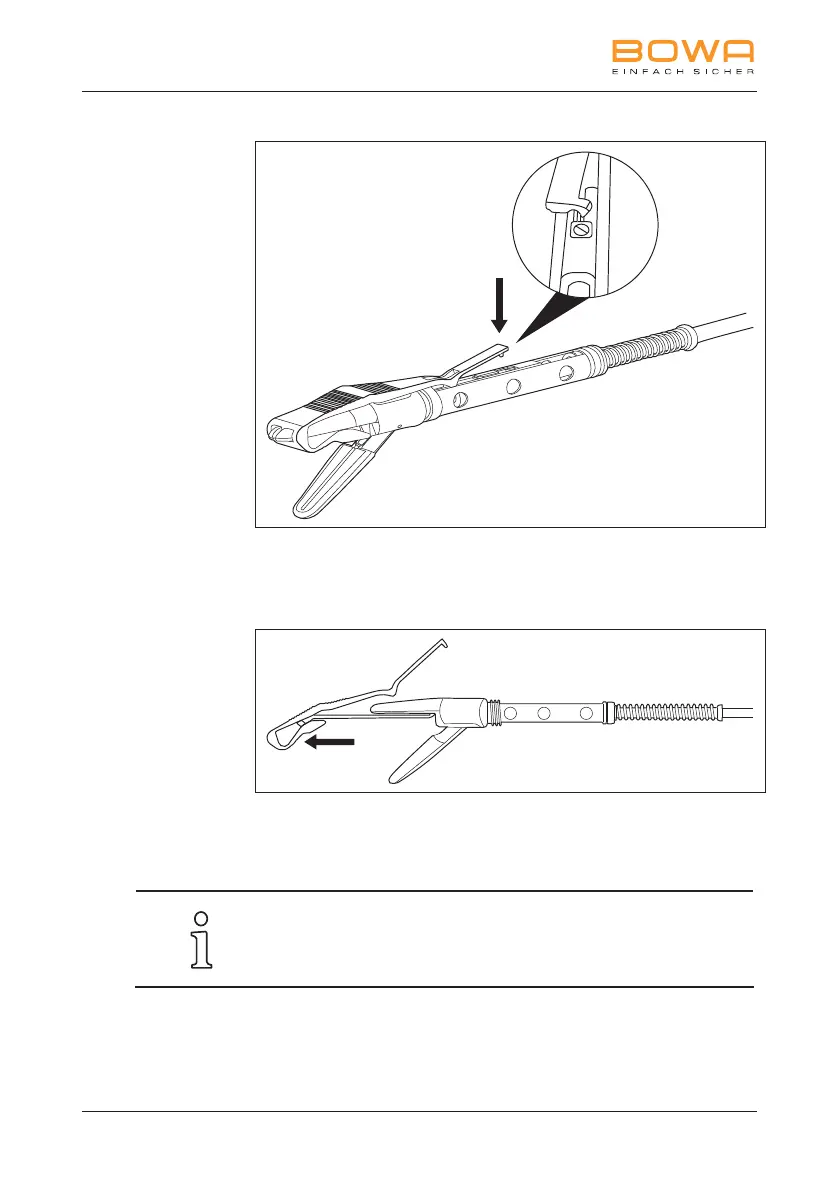 BOWA
EINFACH SICHER