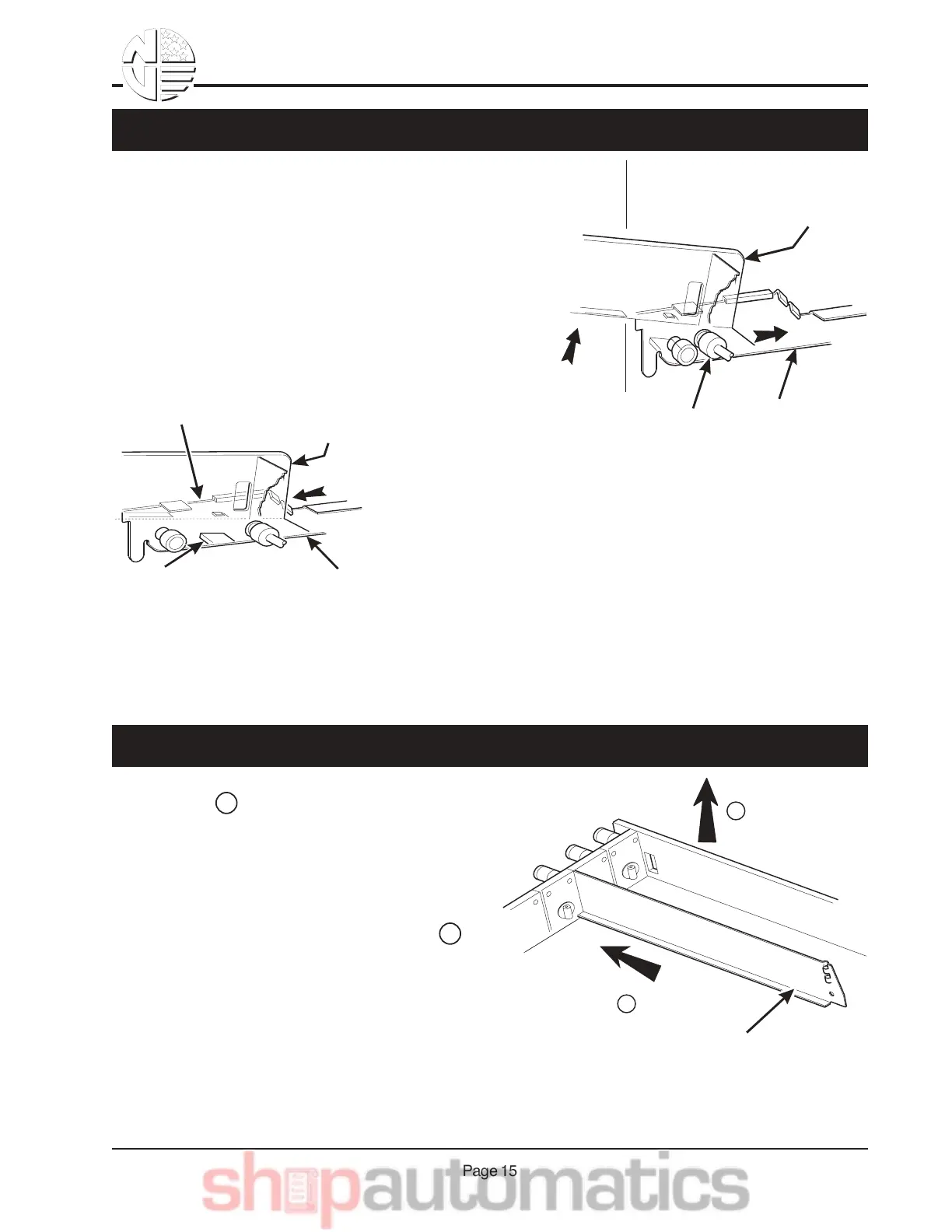 Page 15

shopautomatics