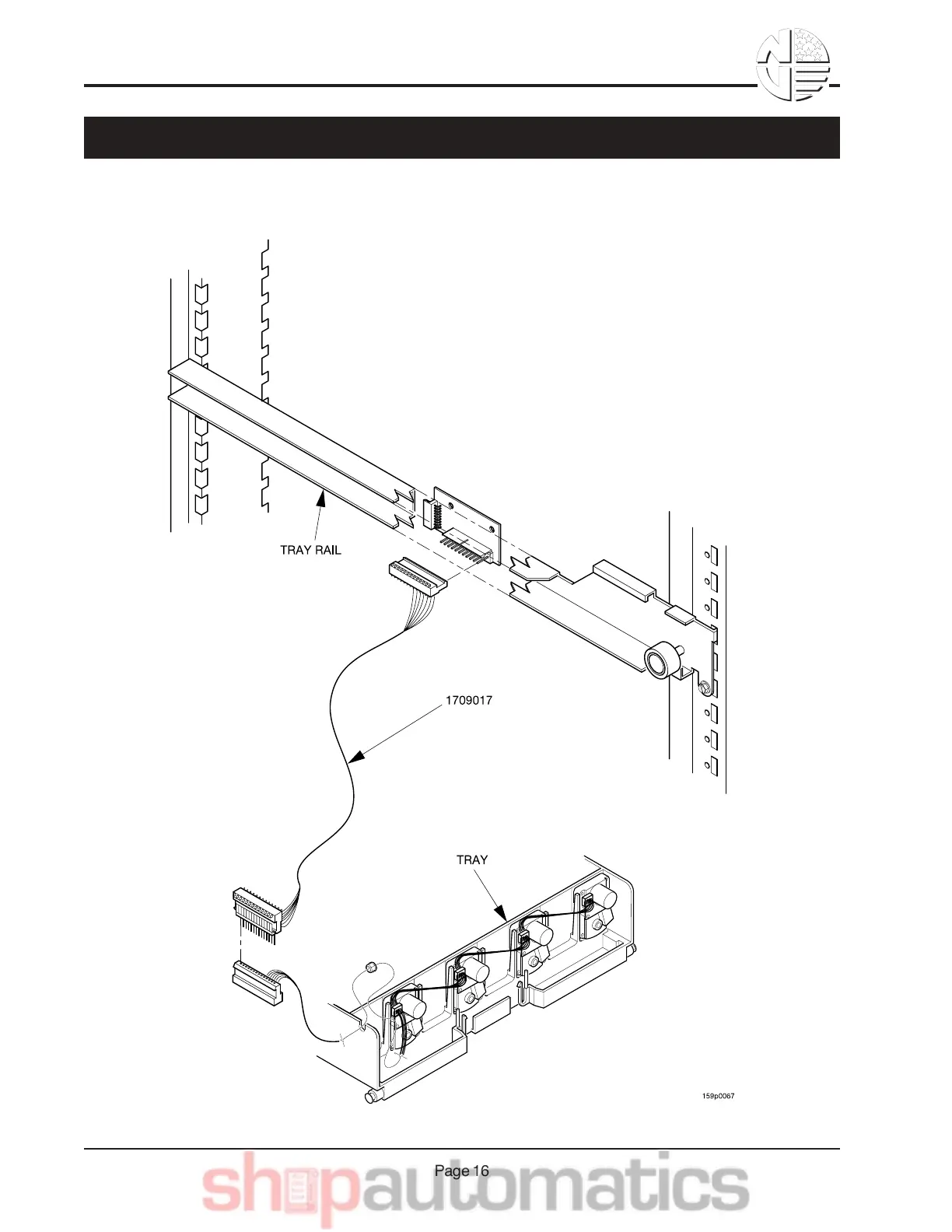 TRAY RAIL

1709017

TRAY

159p0067

Page 16

shopautomatics