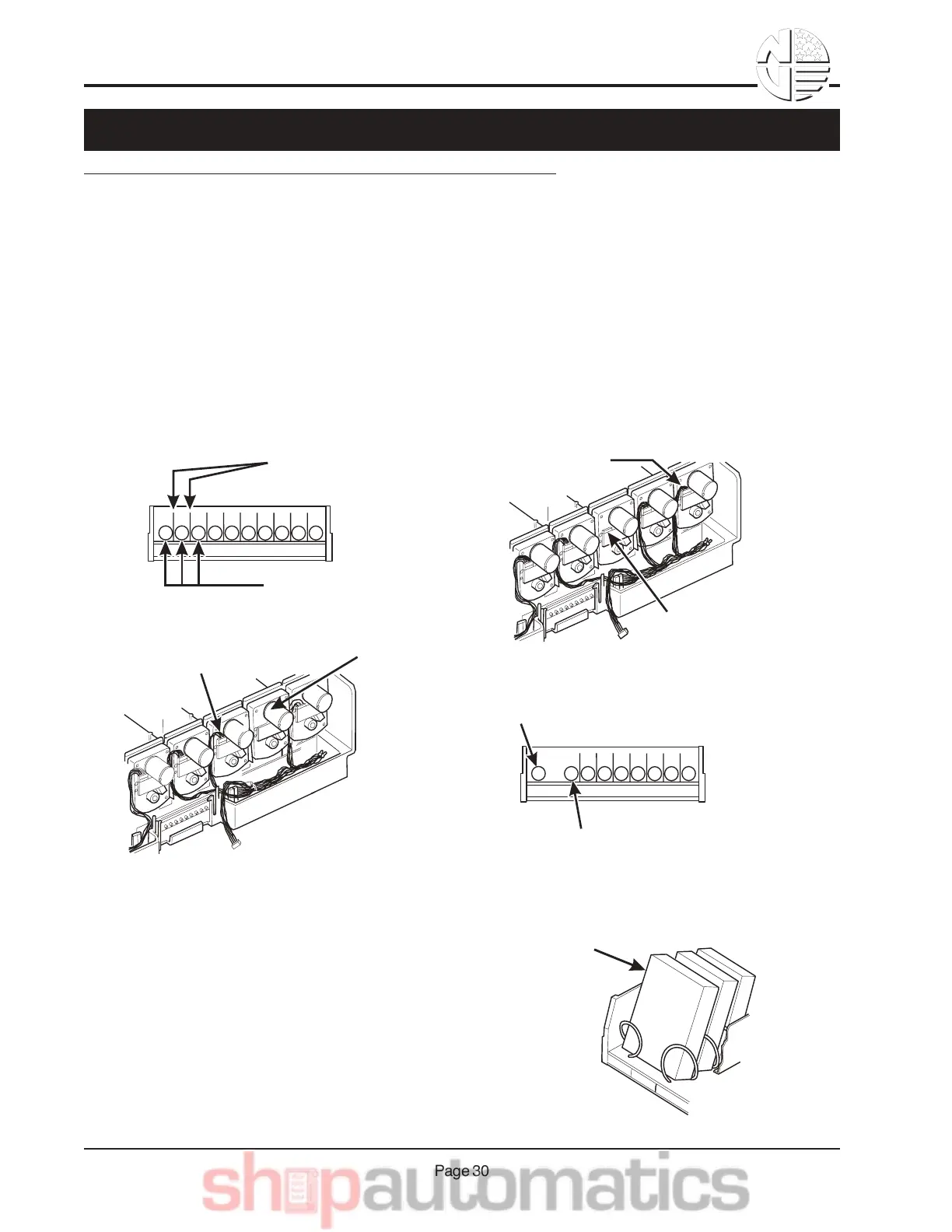 Page 30

shopautomatics