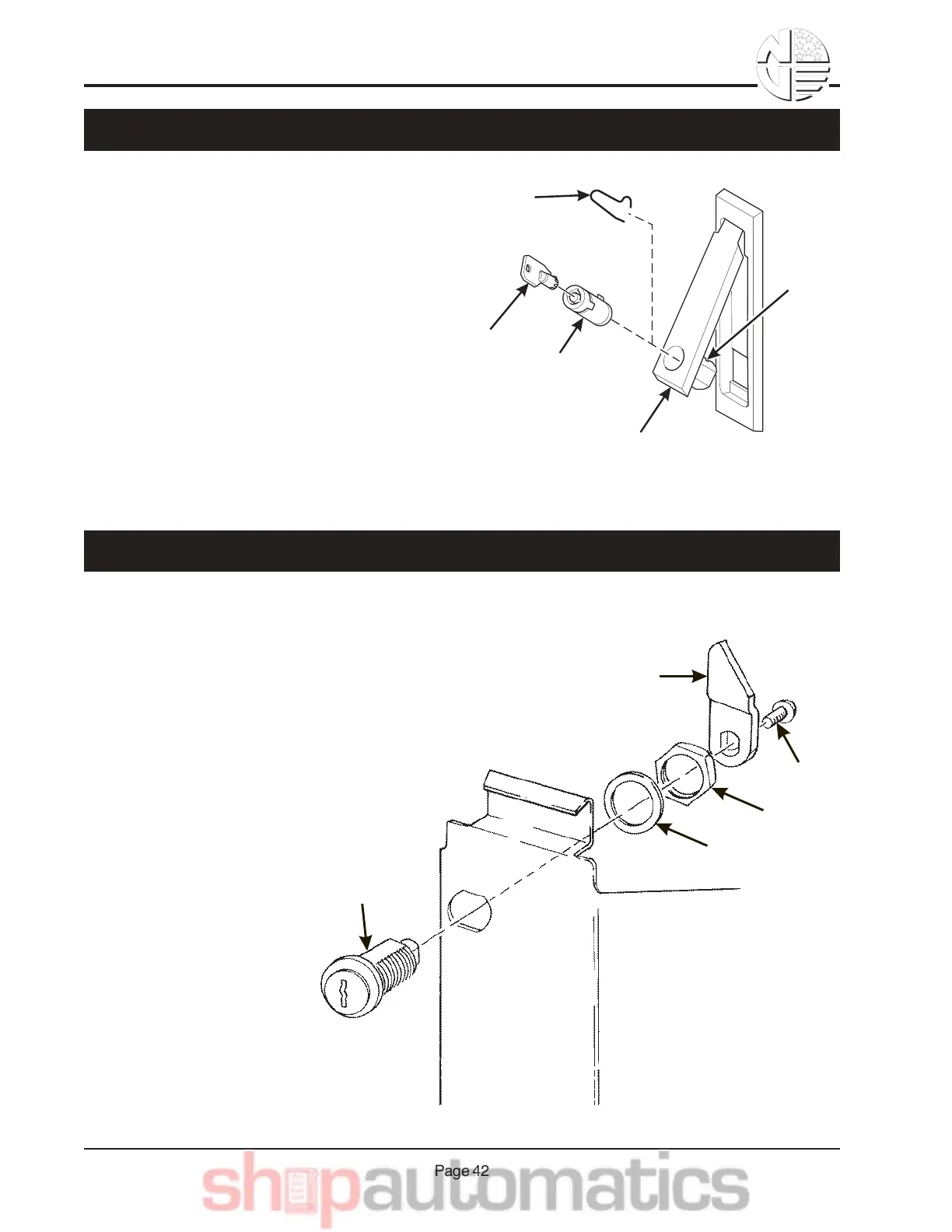 Page 42

shopautomatics