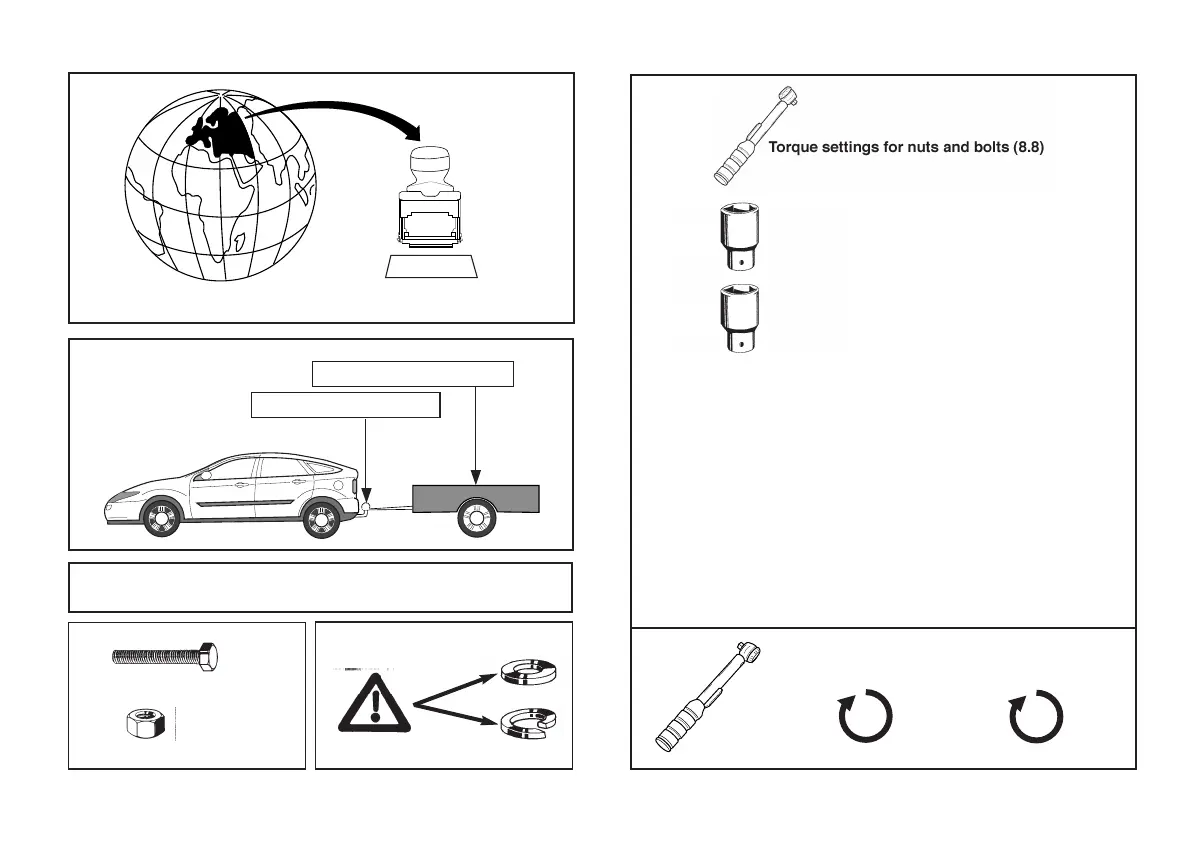 Torque settings for nuts and bolts (8.8)