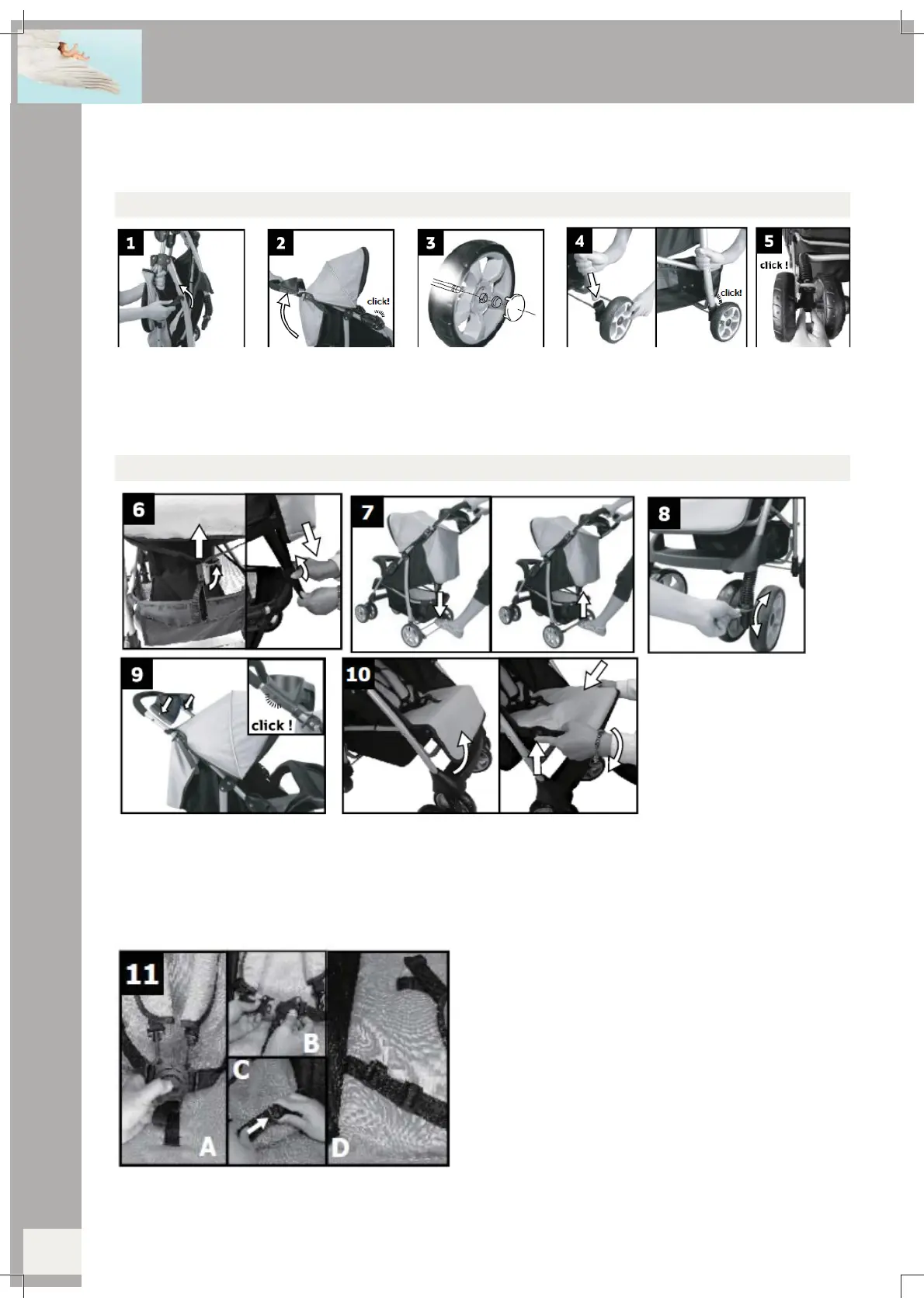 1

2

click!

3

4

click!

5

click !

6

7

8

9

click !

10

11

B

C

A

D