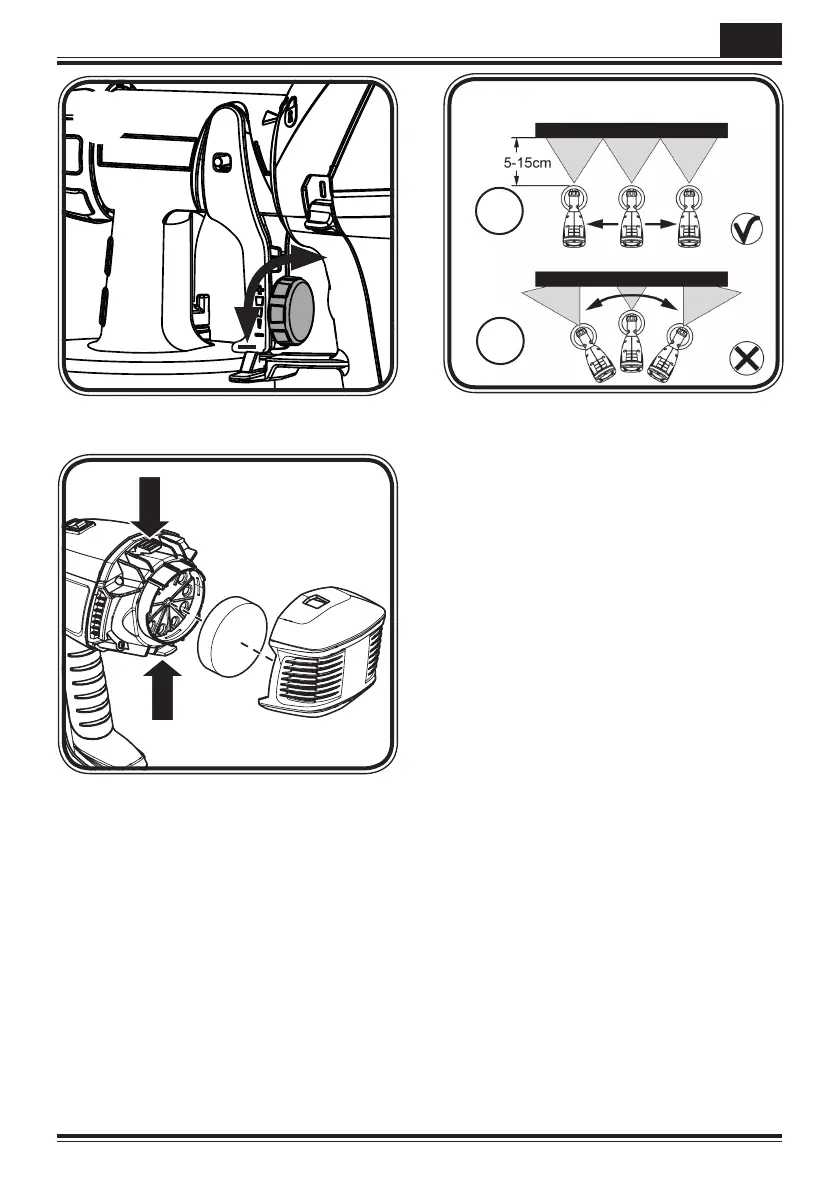 5-15cm