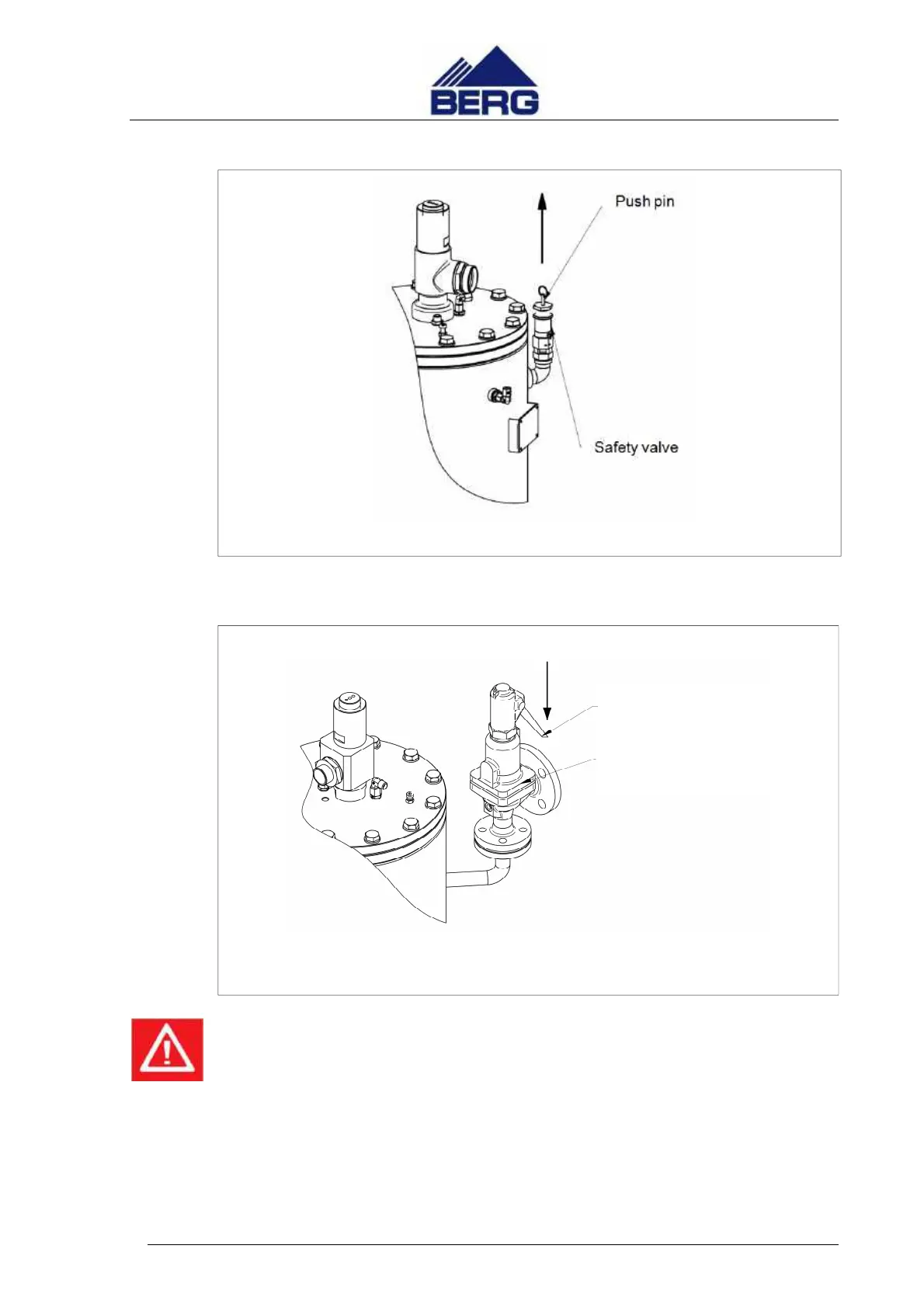 BERG

Push pin

Safety valve