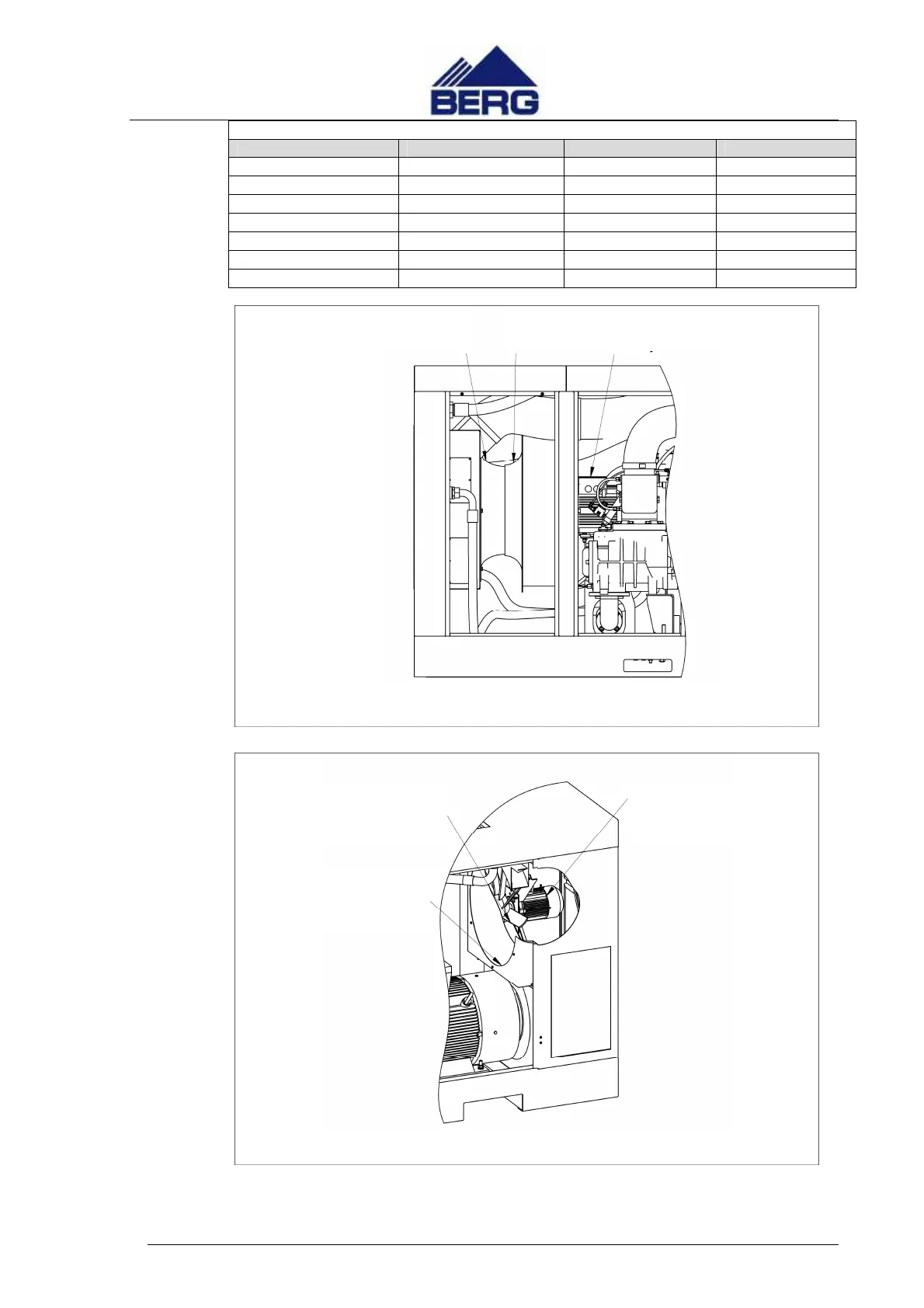 BERG