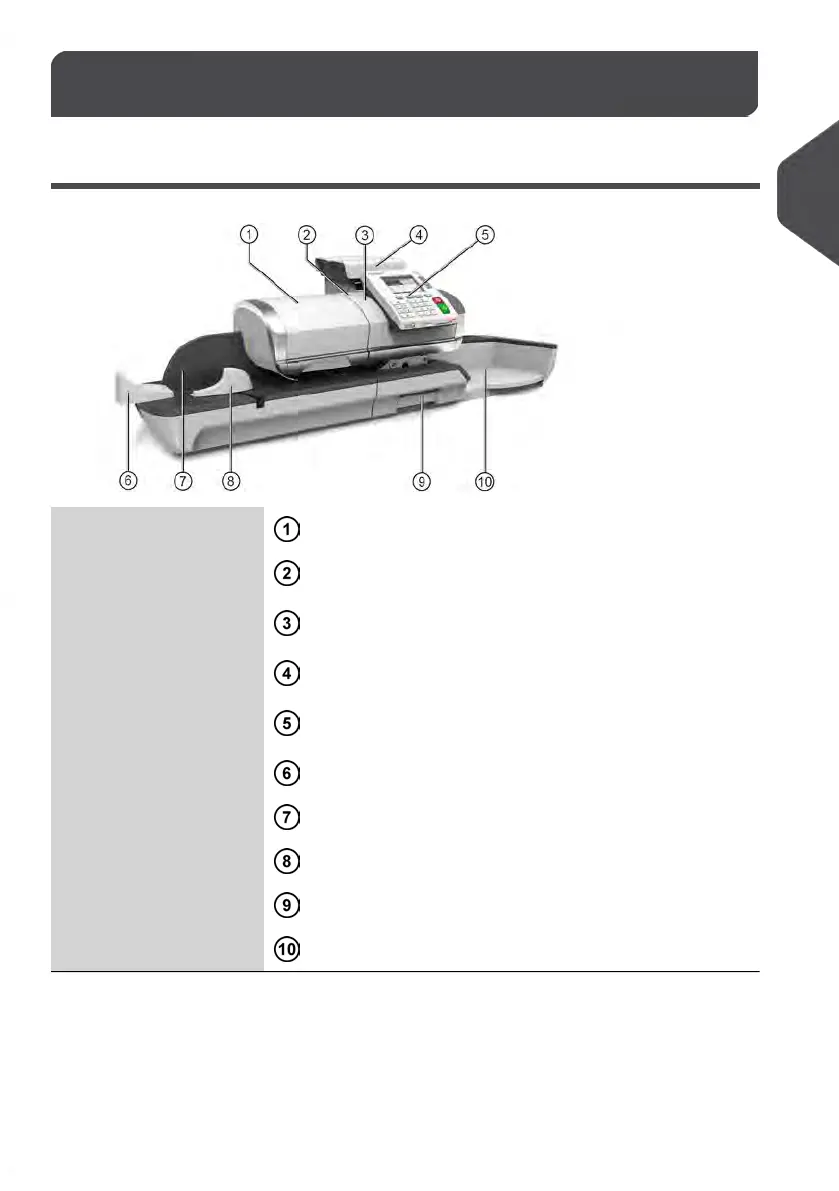 1 2 3 4 5

6 7 8 9 10

1

2

3

4

5

6

7

8

9

10