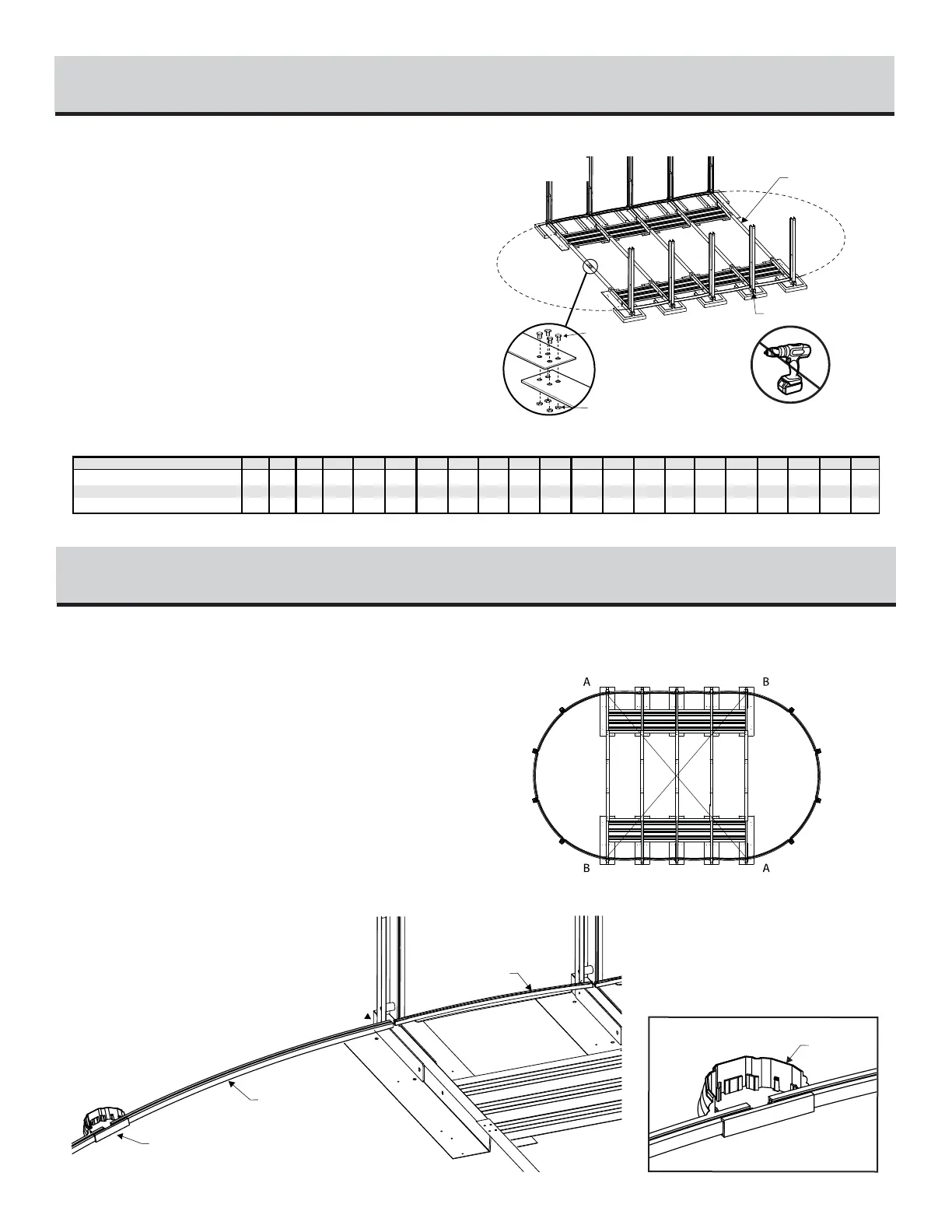 A
B
B
A