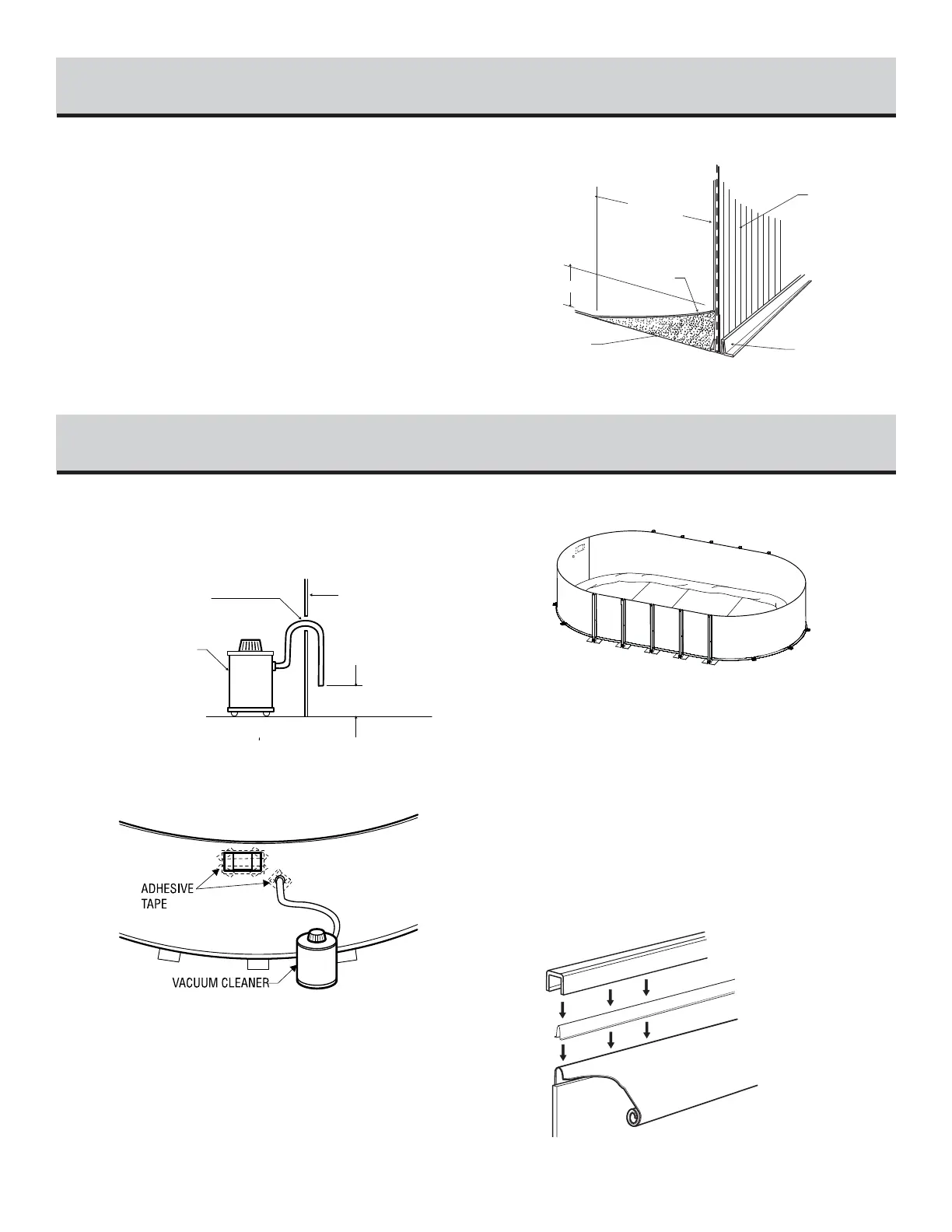 ADHESIVE TAPE

VACUUM CLEANER