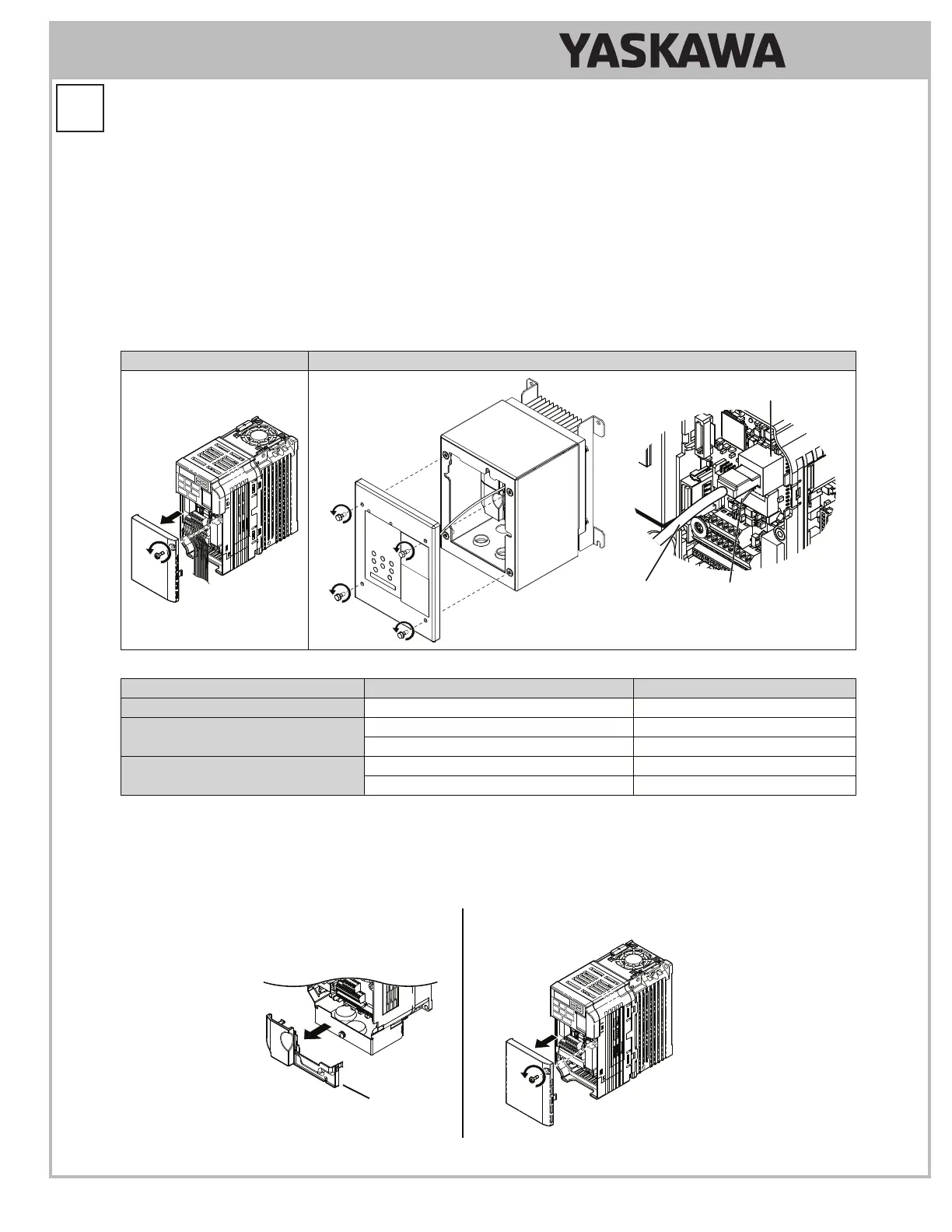 YASKAWA