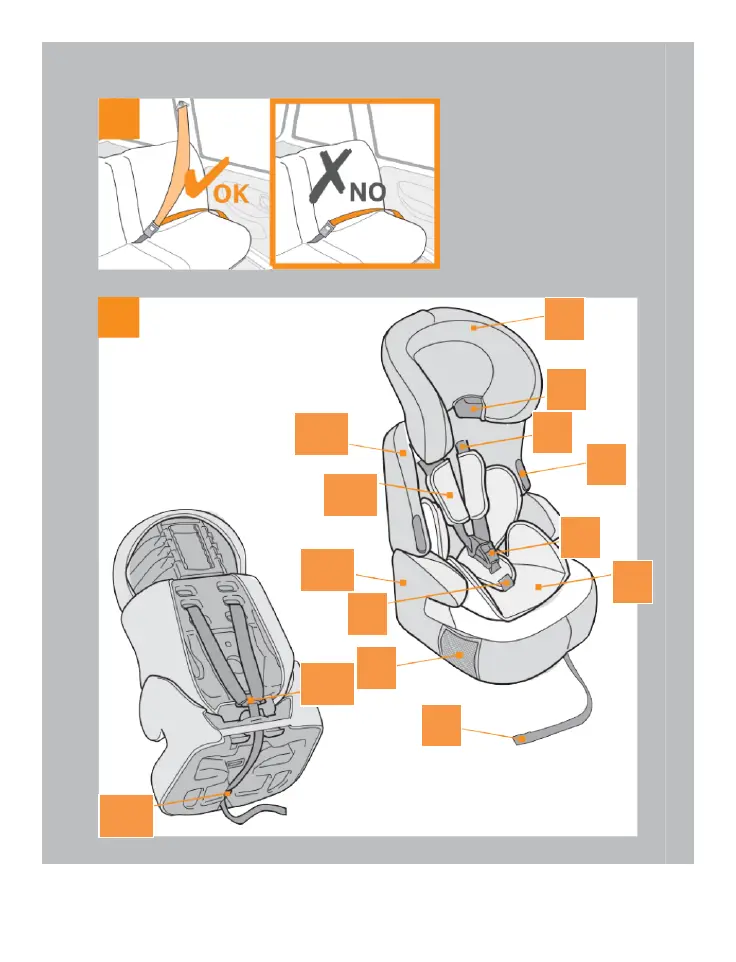 OK

NO