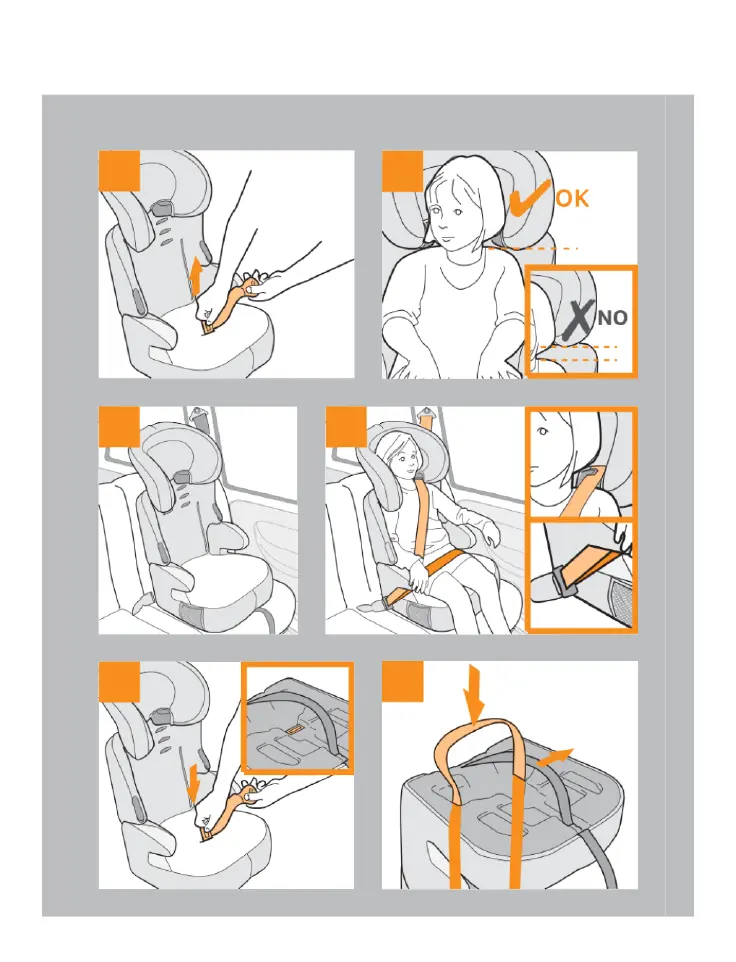 OK

NO