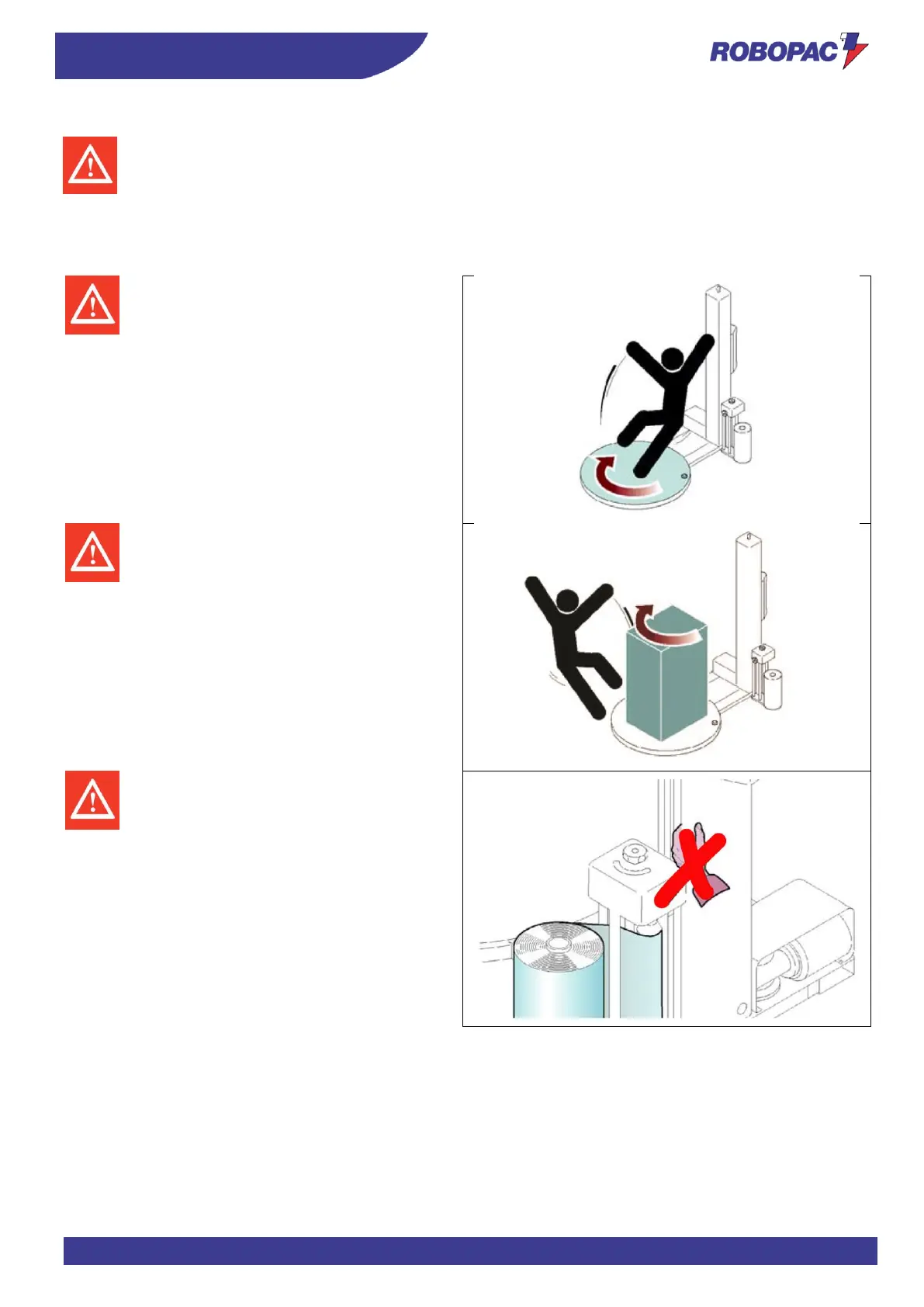 ROBOPAC