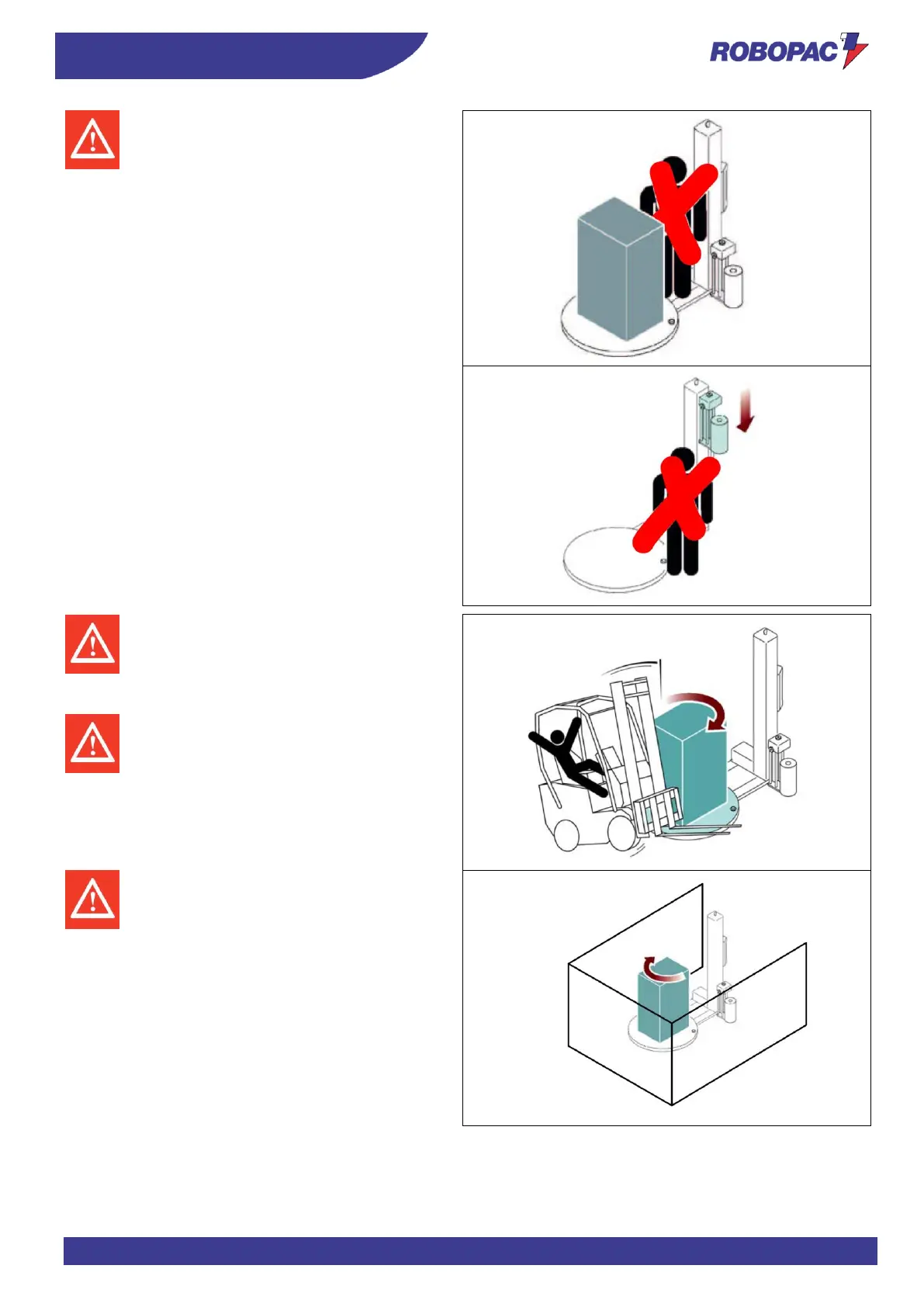 ROBOPAC