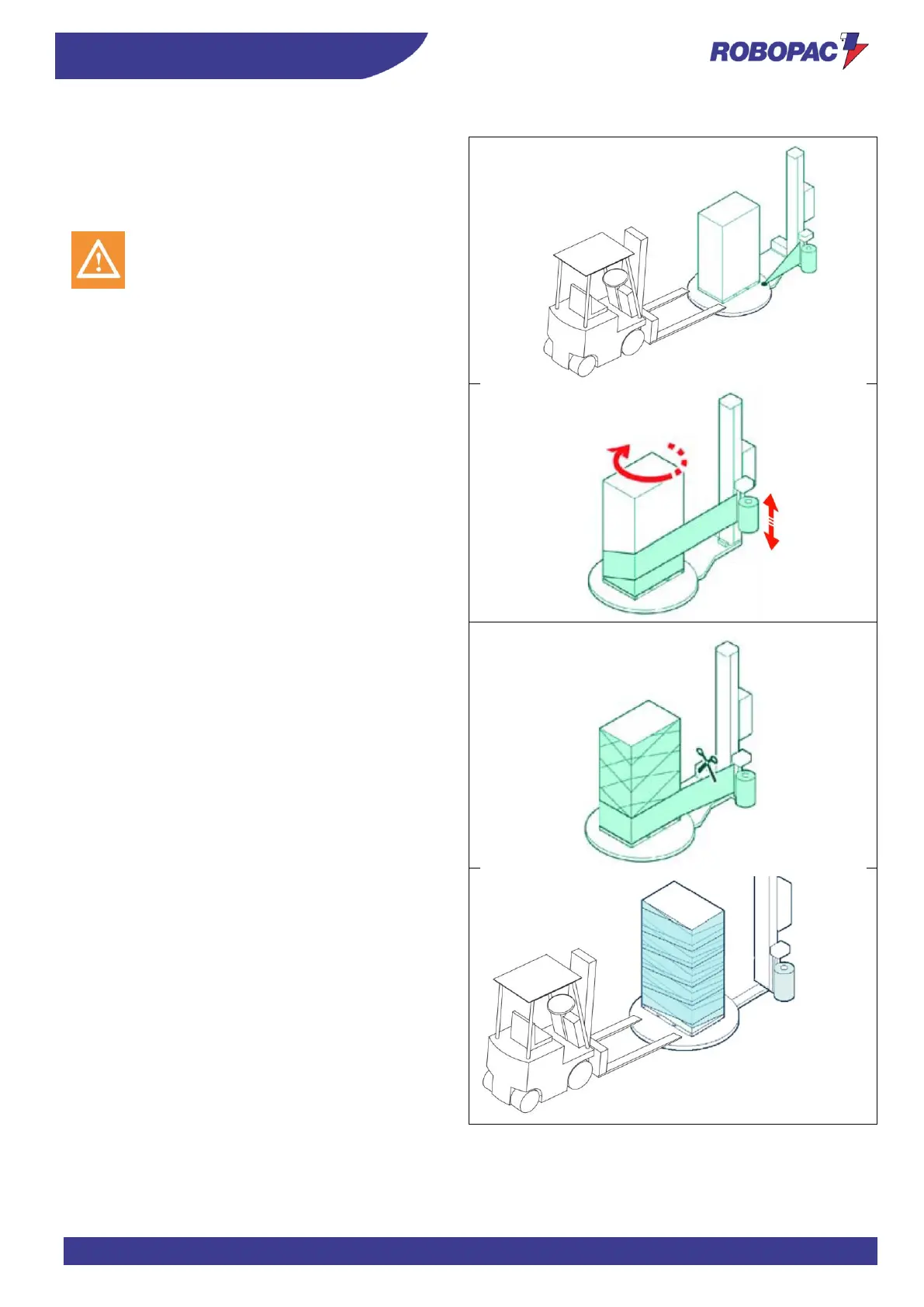 ROBOPAC