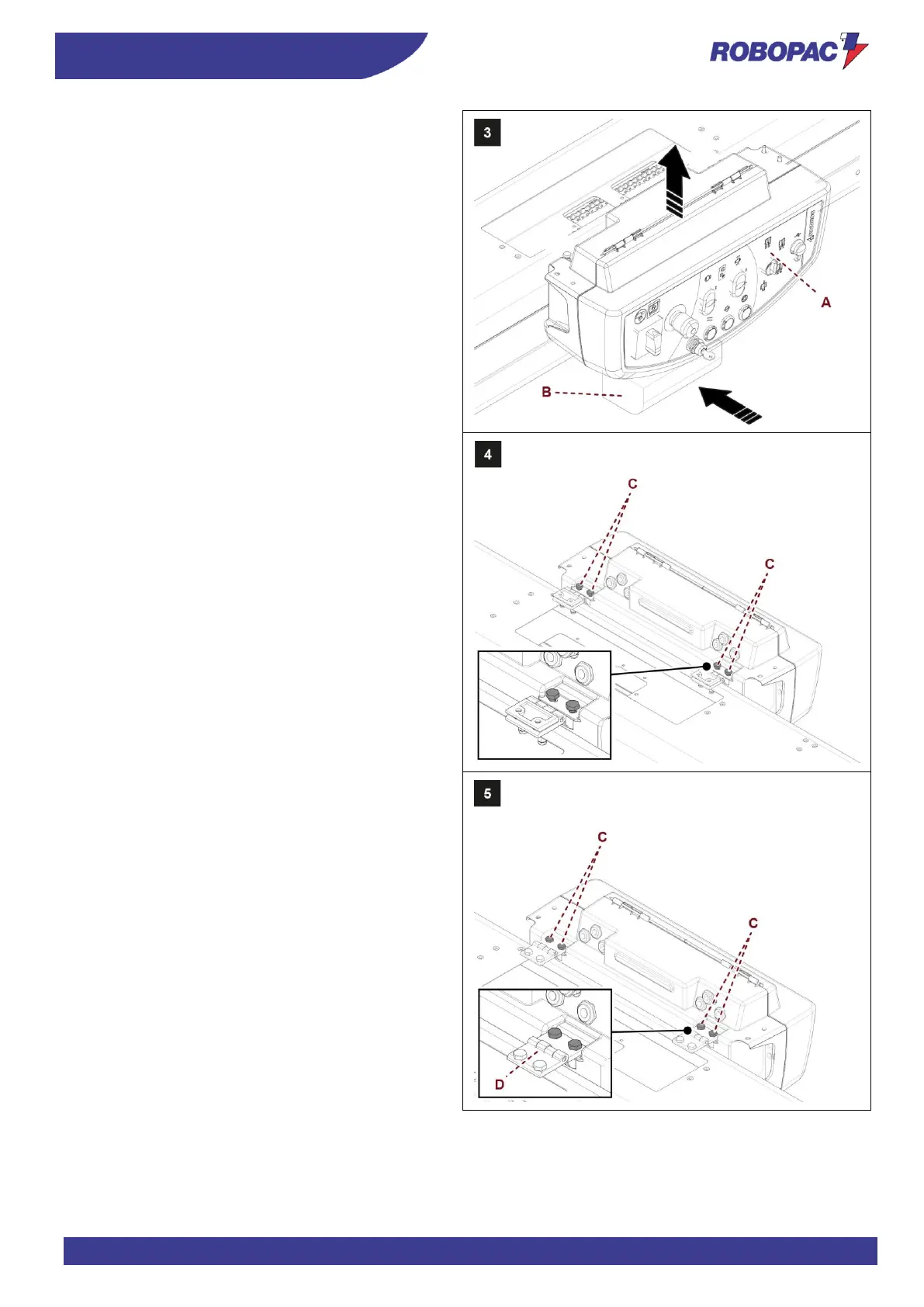 ROBOPAC

3

A

B

4

C

C

5

C

C

D