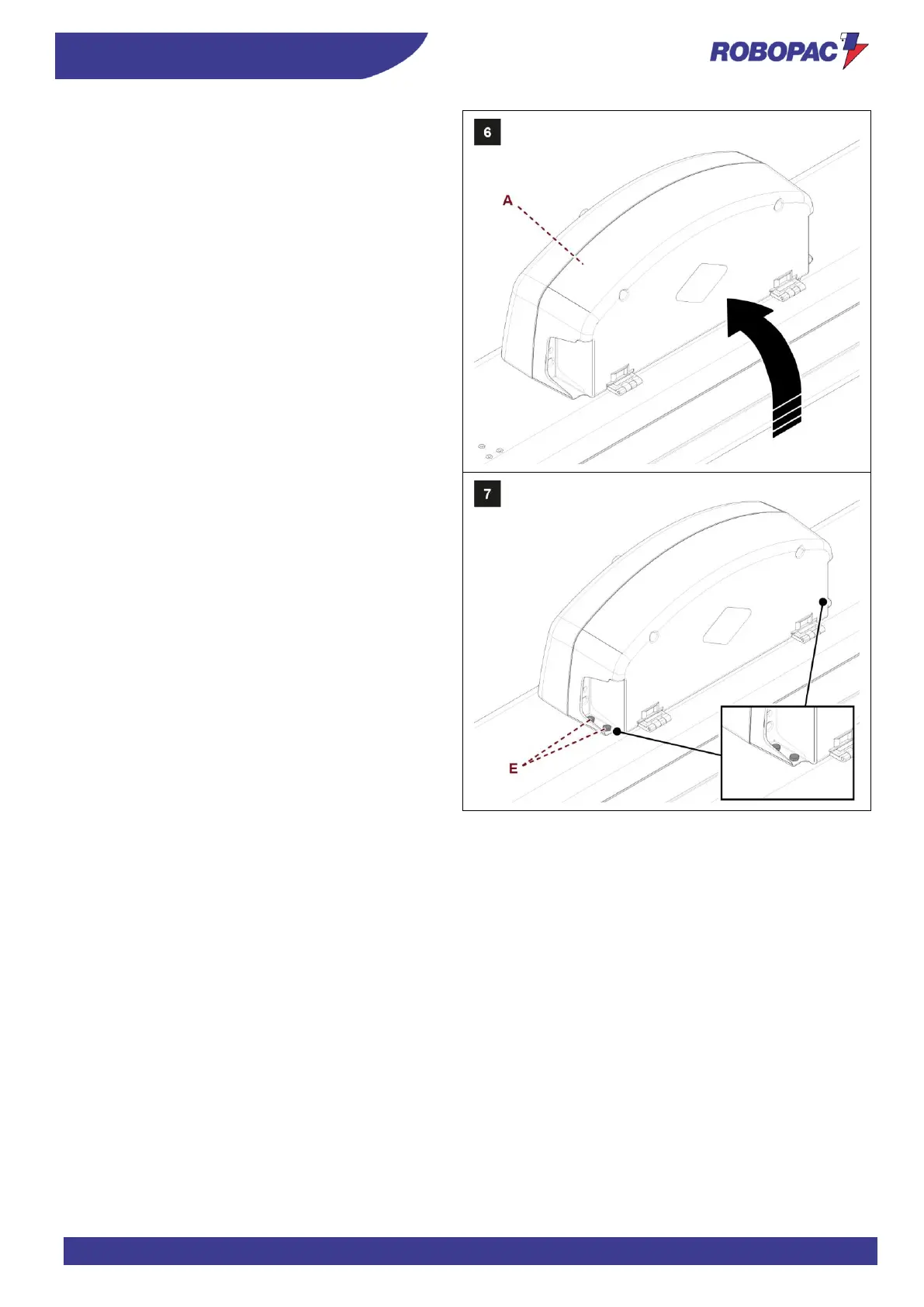 ROBOPAC

6

A

7

E