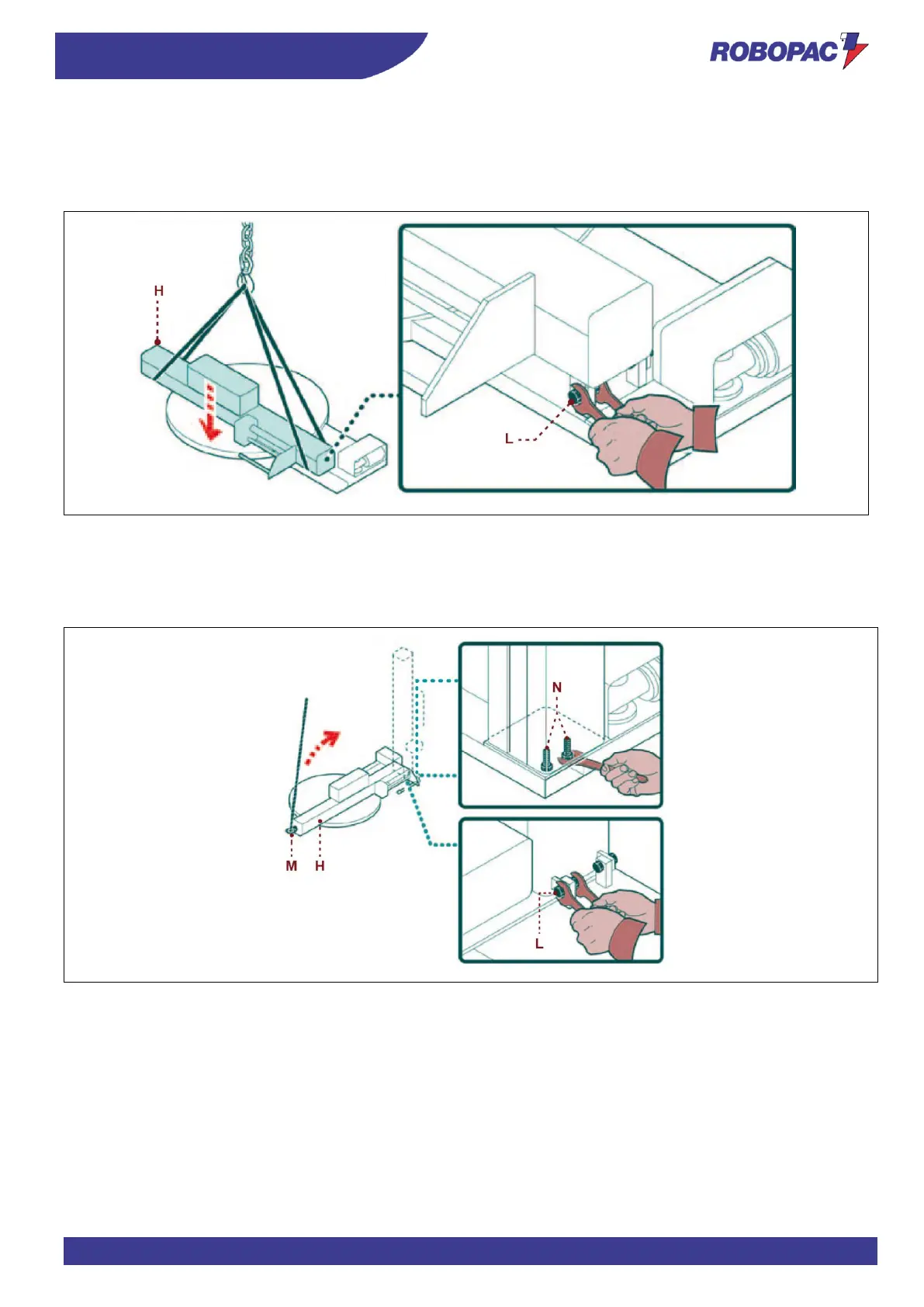 ROBOPAC

H

L

N

M H

L